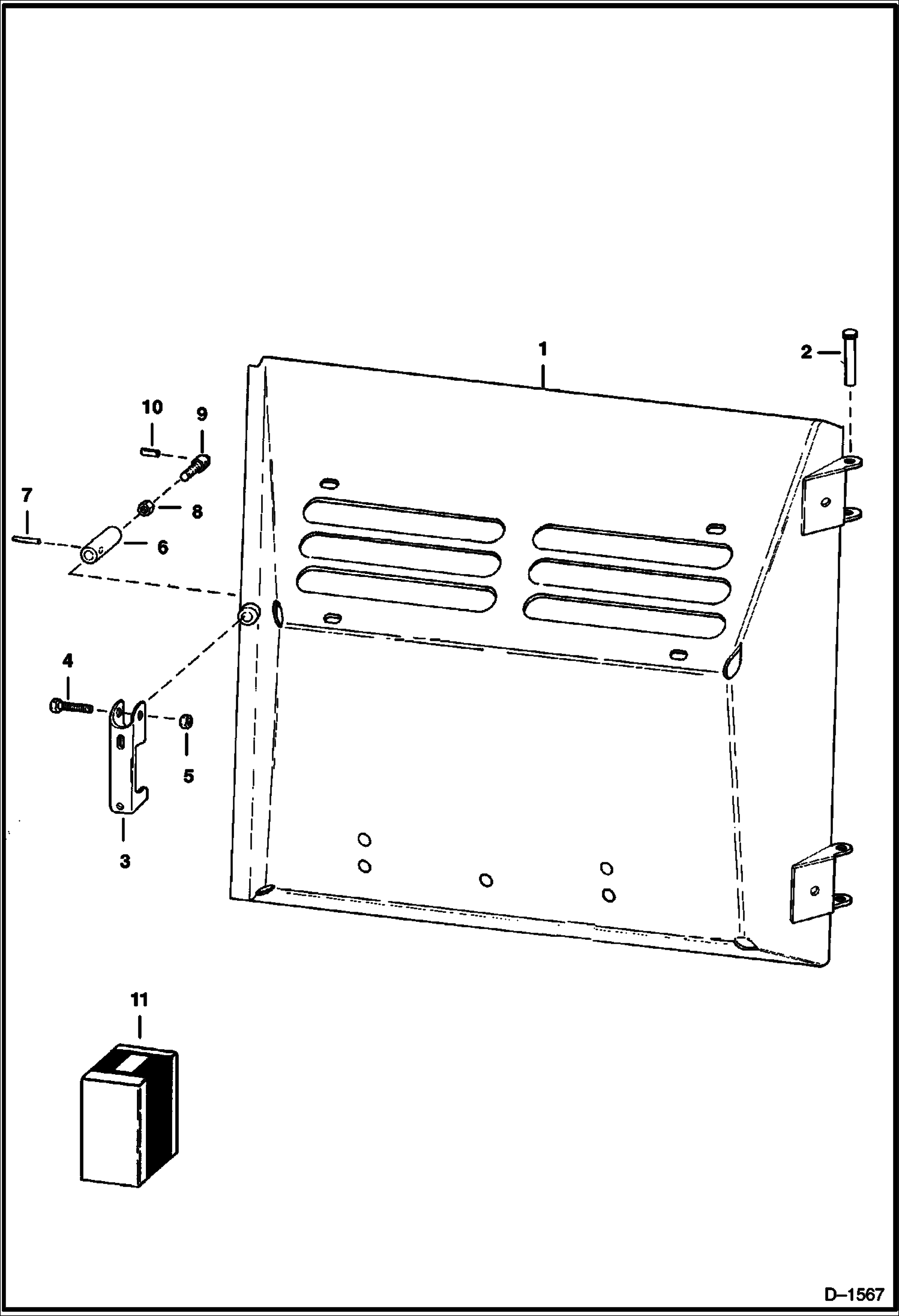 1
2
10
9
7
8
6
4
5
3
11
D–1567