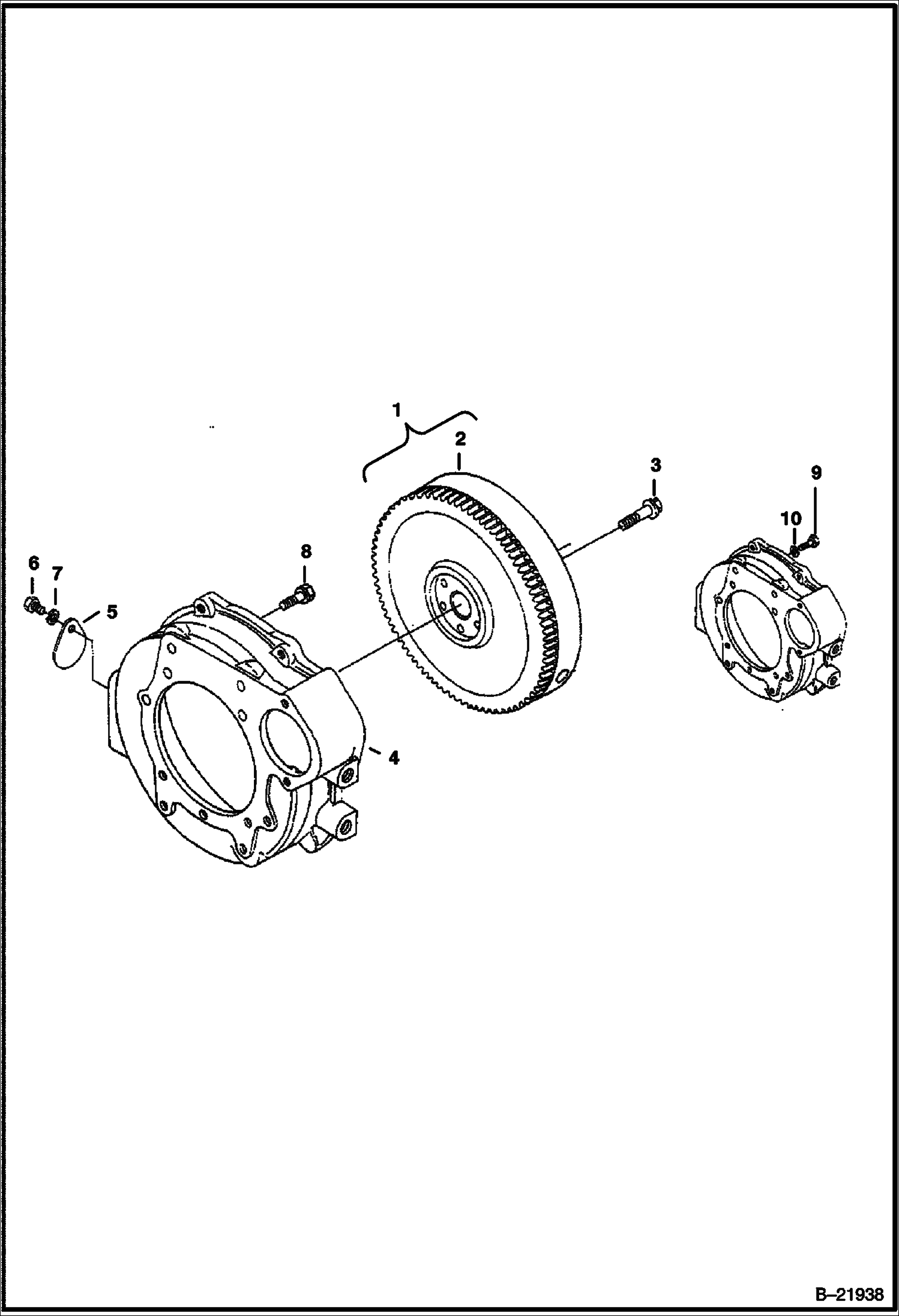 1
2
3
9
10
8
6
7
5
4
B–21938