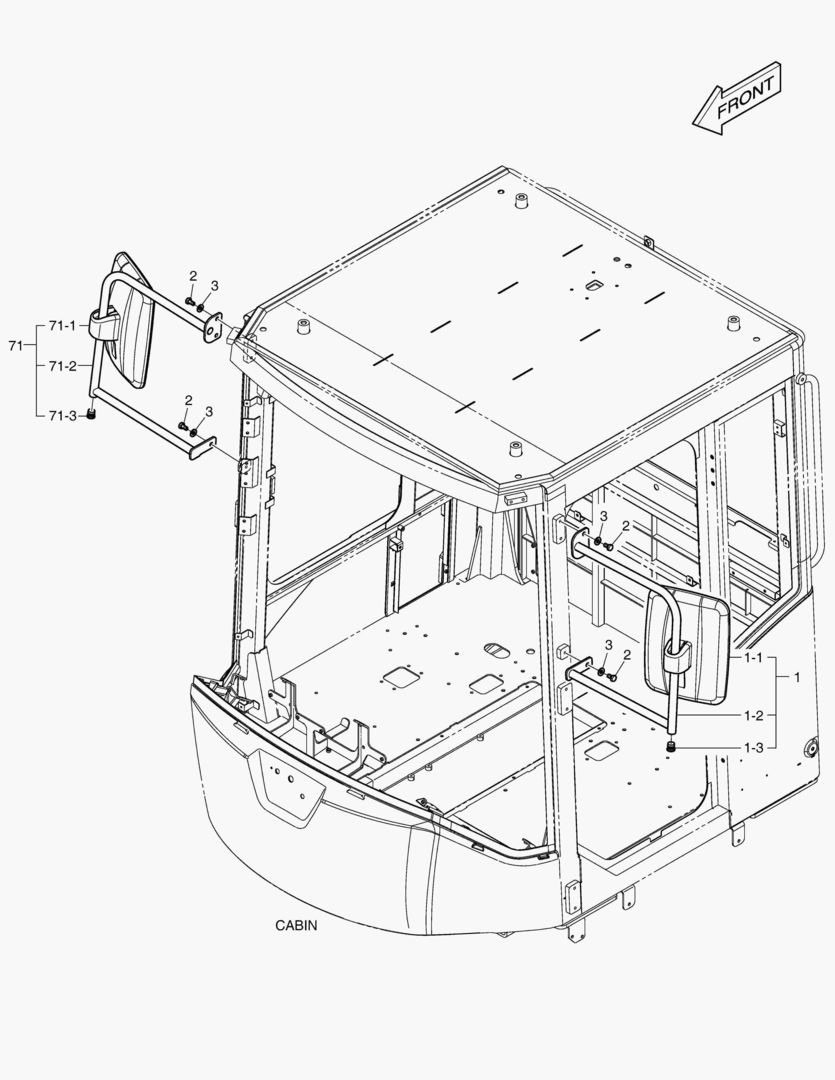 FRONT

2
3
71
71-1
71-2
71-3
2
3

3
2
3
2
1-1
1
1-2
1-3

CABIN