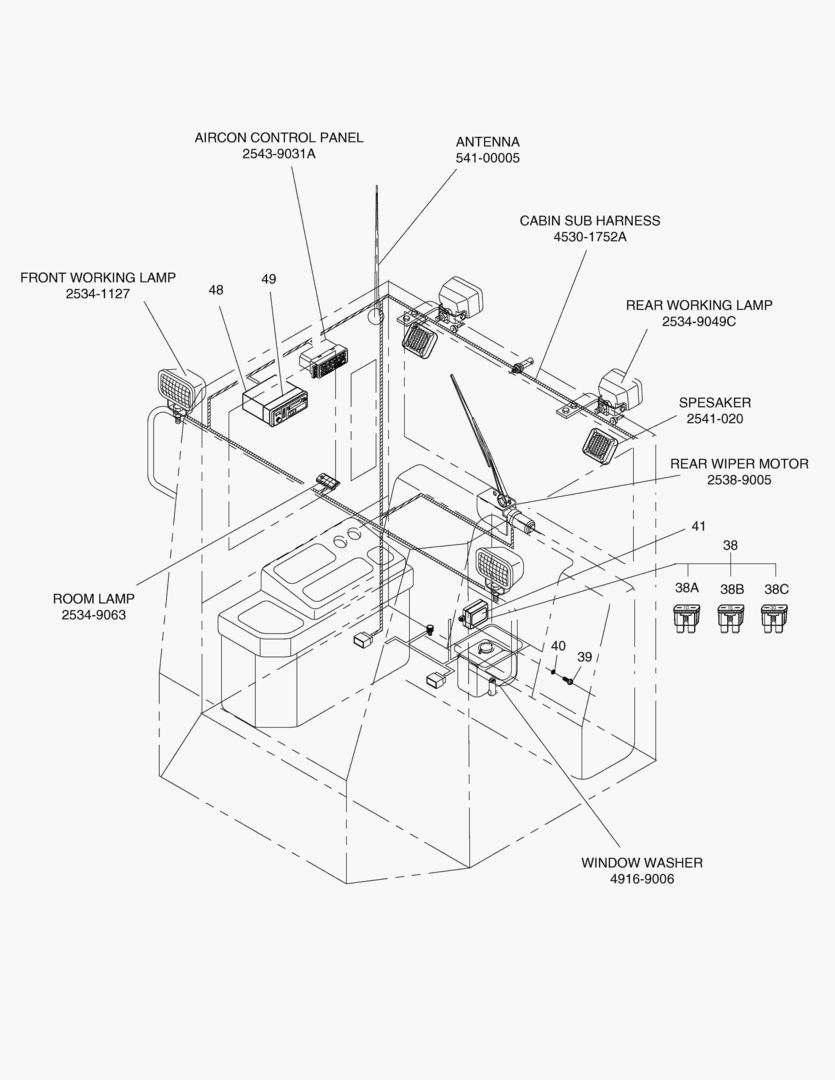 AIRCON CONTROL PANEL
2543-9031A

ANTENNA
541-00005

CABIN SUB HARNESS
4530-1752A

FRONT WORKING LAMP
2534-1127

48

49

REAR WORKING LAMP
2534-9049C

SPESAKER
2541-020

REAR WIPER MOTOR
2538-9005

41

38

38A

38B

38C

ROOM LAMP
2534-9063

40

39

WINDOW WASHER
4916-9006