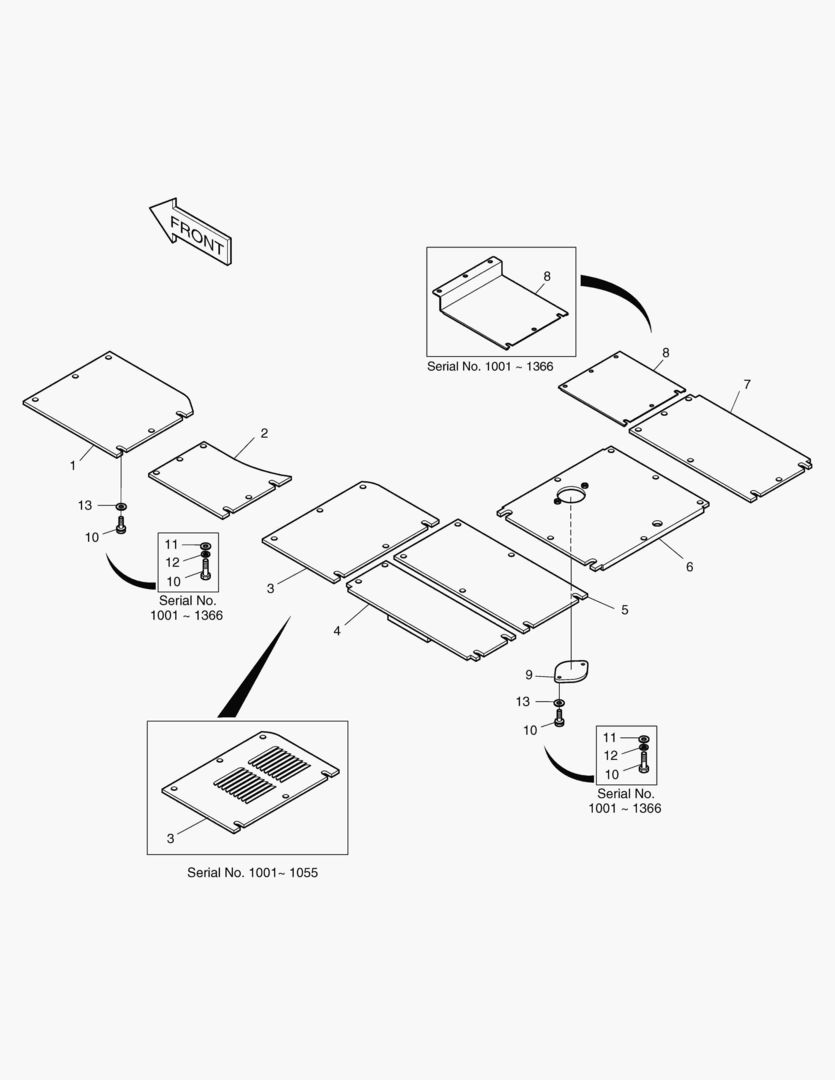 FRONT

8

Serial No. 1001 ~ 1366

8

7

1

2

13

10

11

12

10

Serial No. 1001 ~ 1366

3

4

5

6

9

13

10

11

12

10

Serial No. 1001 ~ 1366

3

Serial No. 1001~ 1055