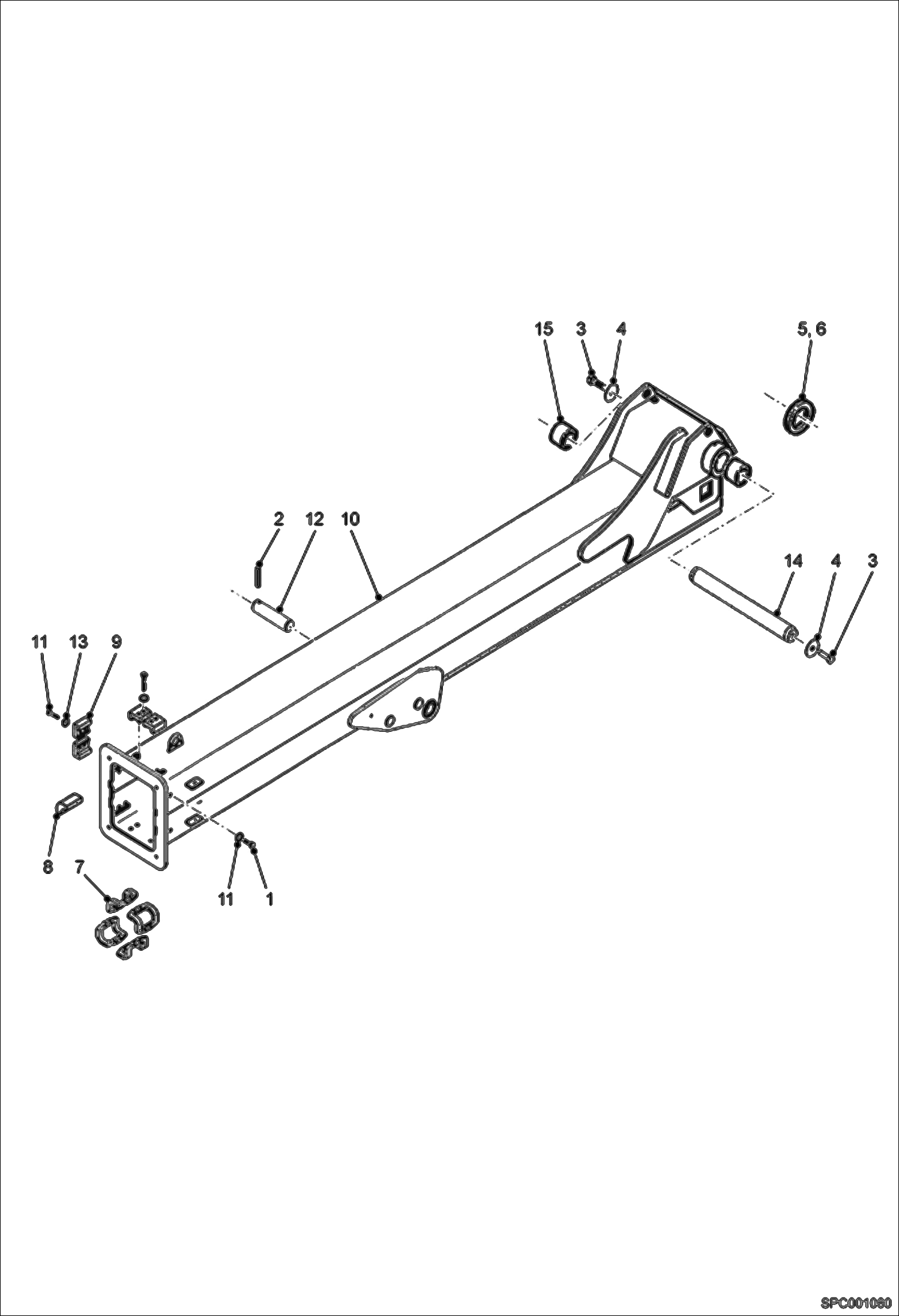 15
3
4
5, 6
2
12
10
14
4
3
11
13
9
8
7
11
1
SPC001080