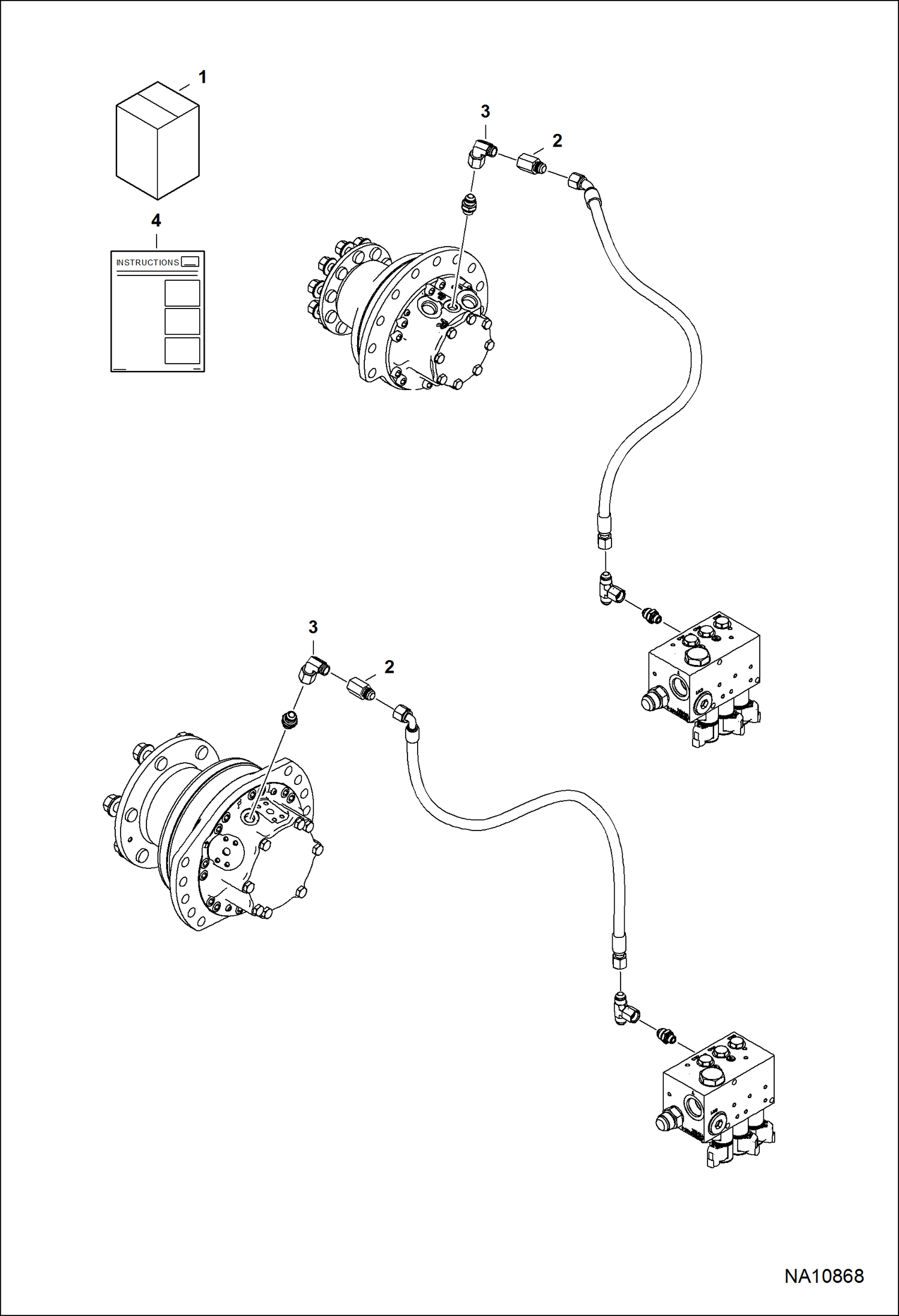 1

4

INSTRUCTIONS

3

2

3

2

NA10868