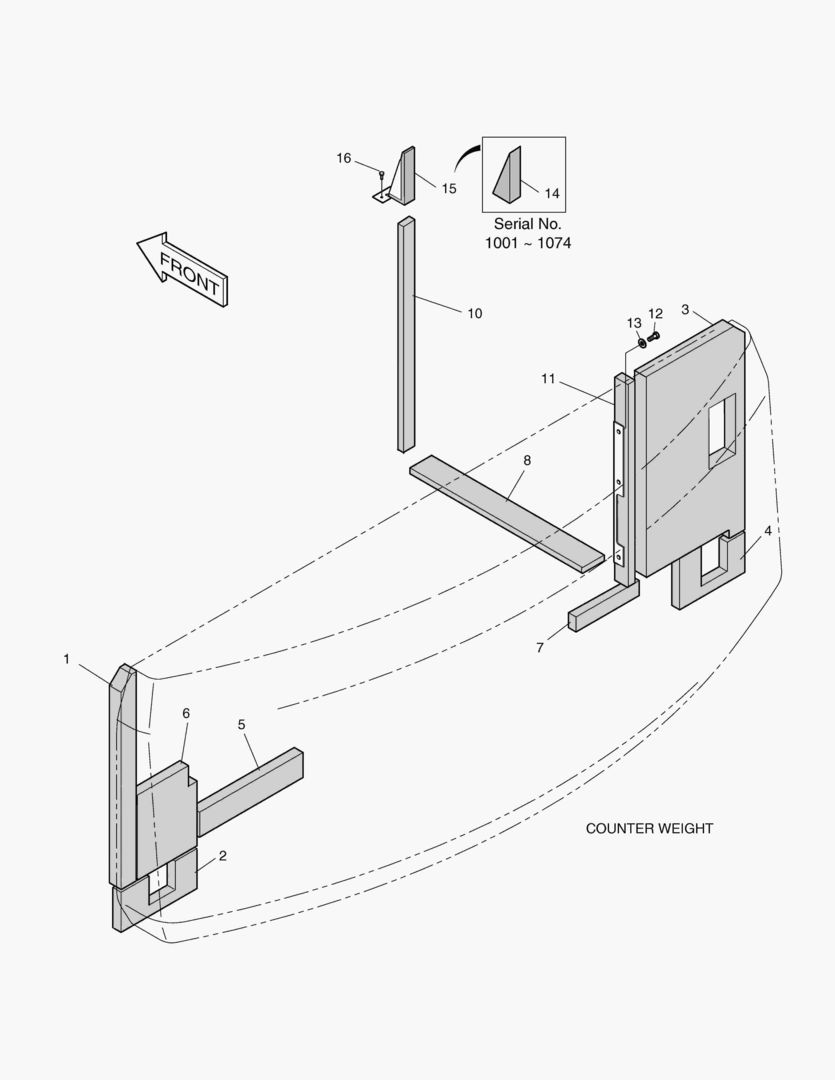 16
15
14
Serial No.
1001 ~ 1074

FRONT

10

13
12
3

11

8

4

7

1

6

5

2

COUNTER WEIGHT