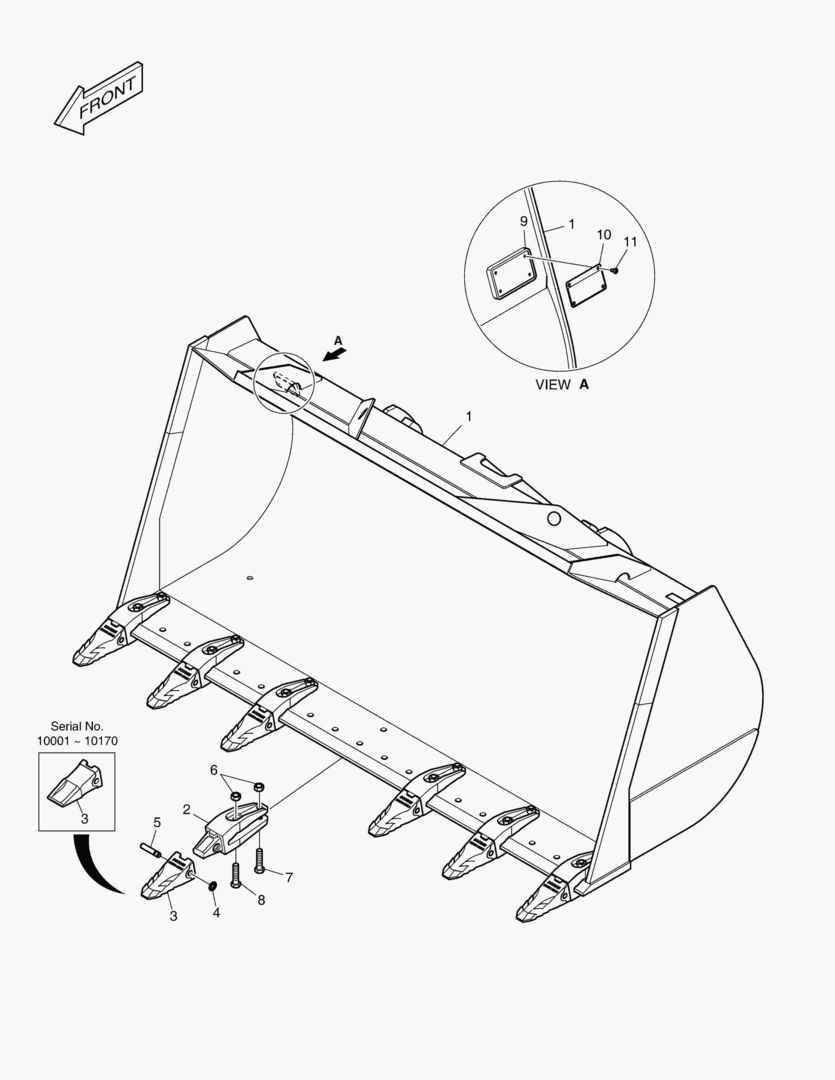 FRONT

9
1
10
11

VIEW A

A

1

Serial No.
10001 ~ 10170

3

6
2
5
7
8
4
3