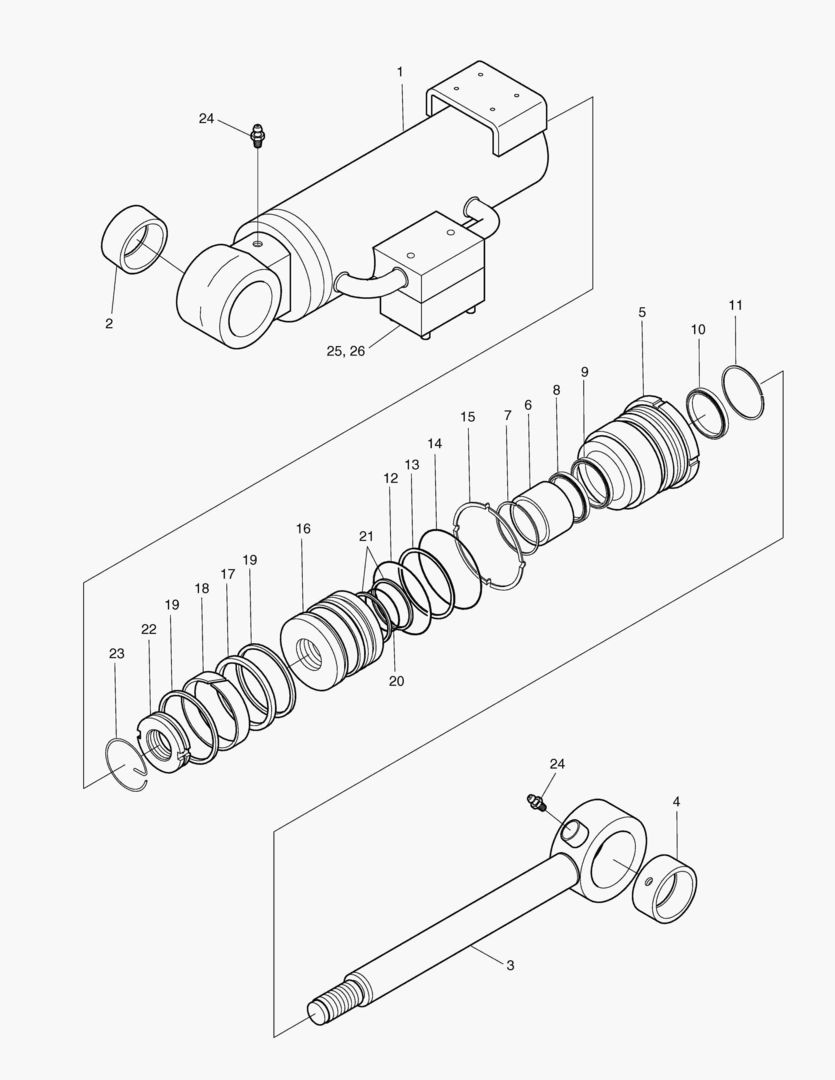 1
24
2
25, 26
5
11
10
9
8
6
7
15
14
13
12
21
16
19
17
18
19
22
23
20
24
4
3