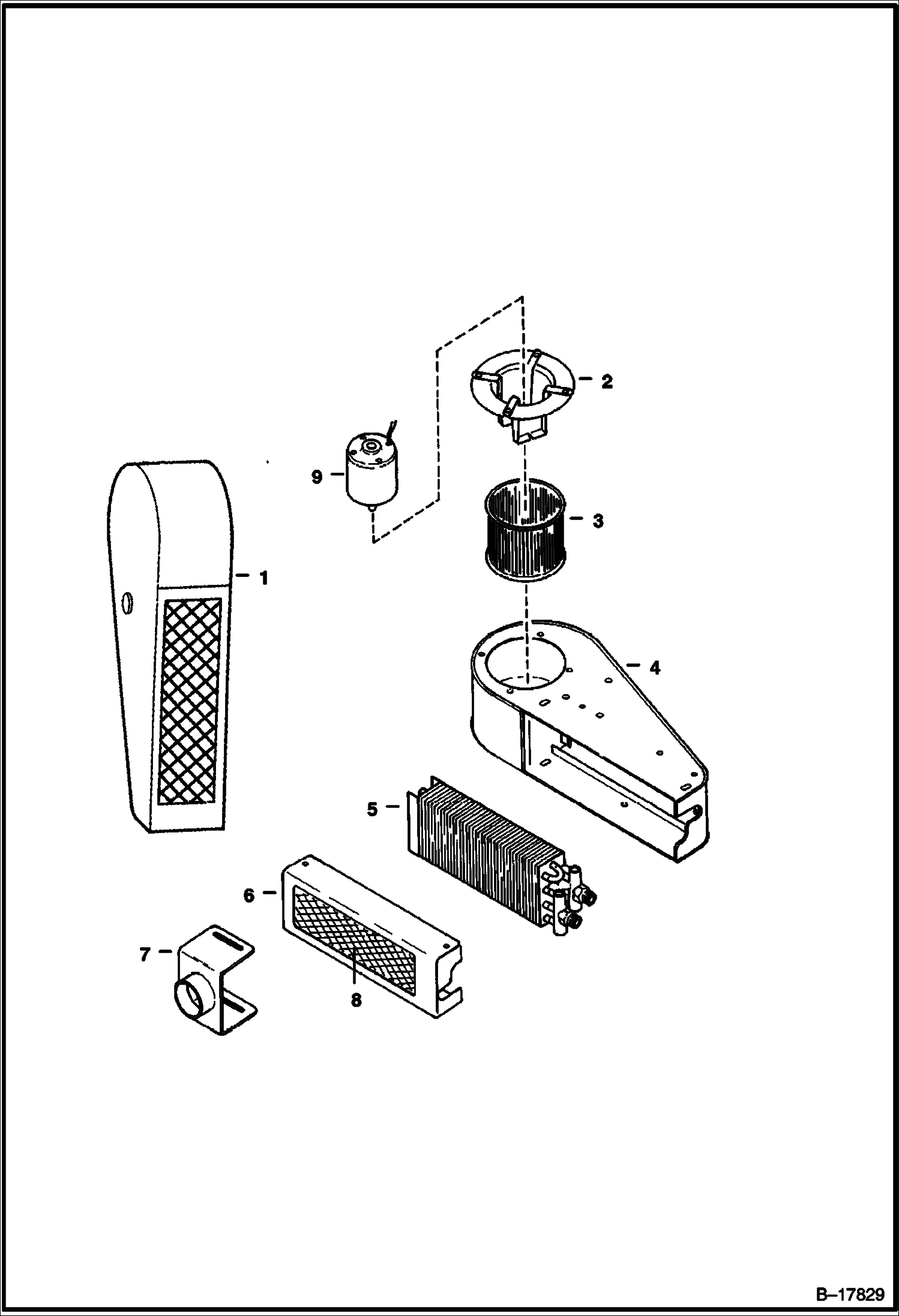 2

9

3

1

4

5

6

7

8

B–17829