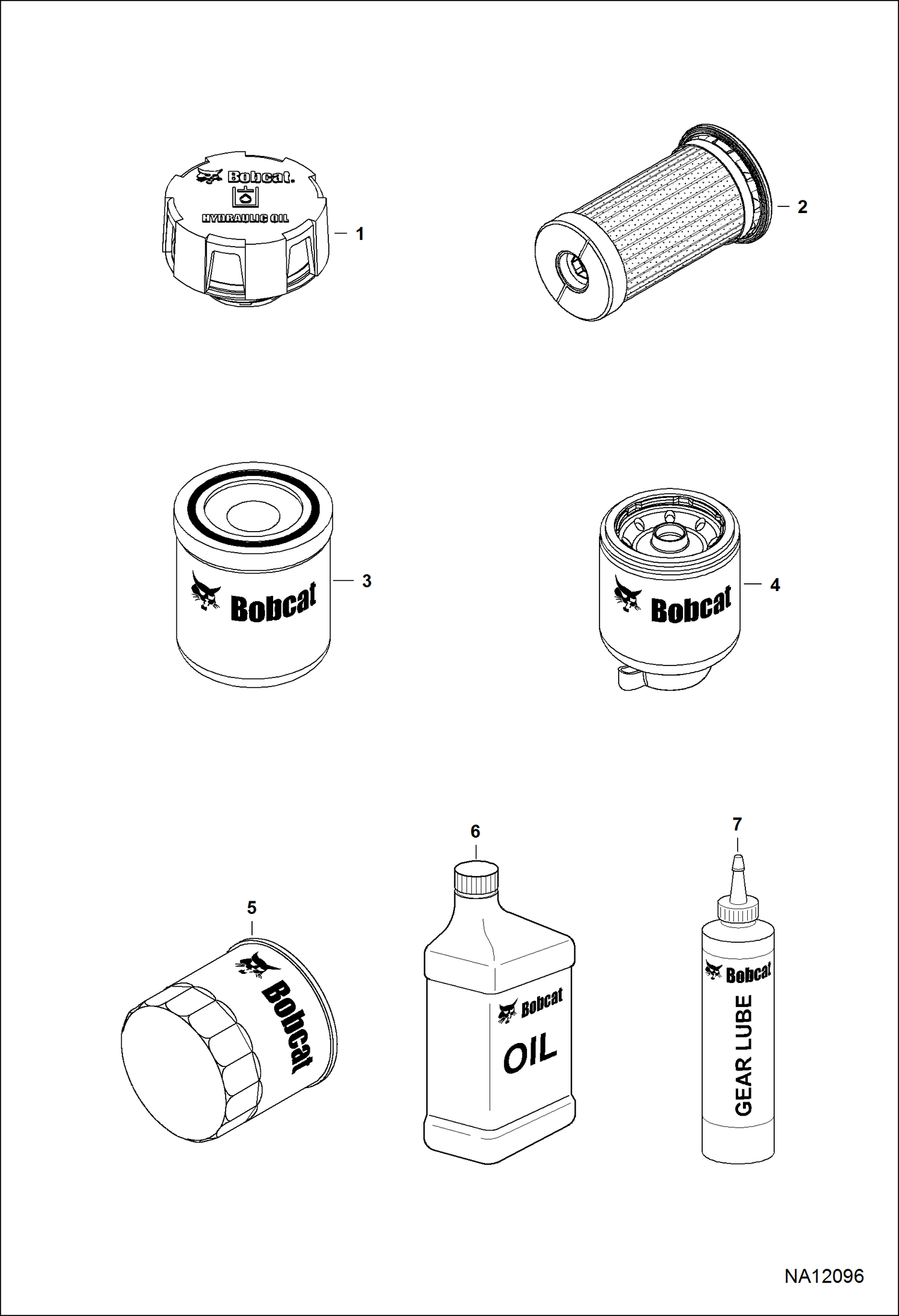 Bobcat.
HYDRAULIC OIL
1

2

Bobcat
3

Bobcat
4

5
Bobcat

6
Bobcat
OIL

7
Bobcat
GEAR LUBE

NA12096