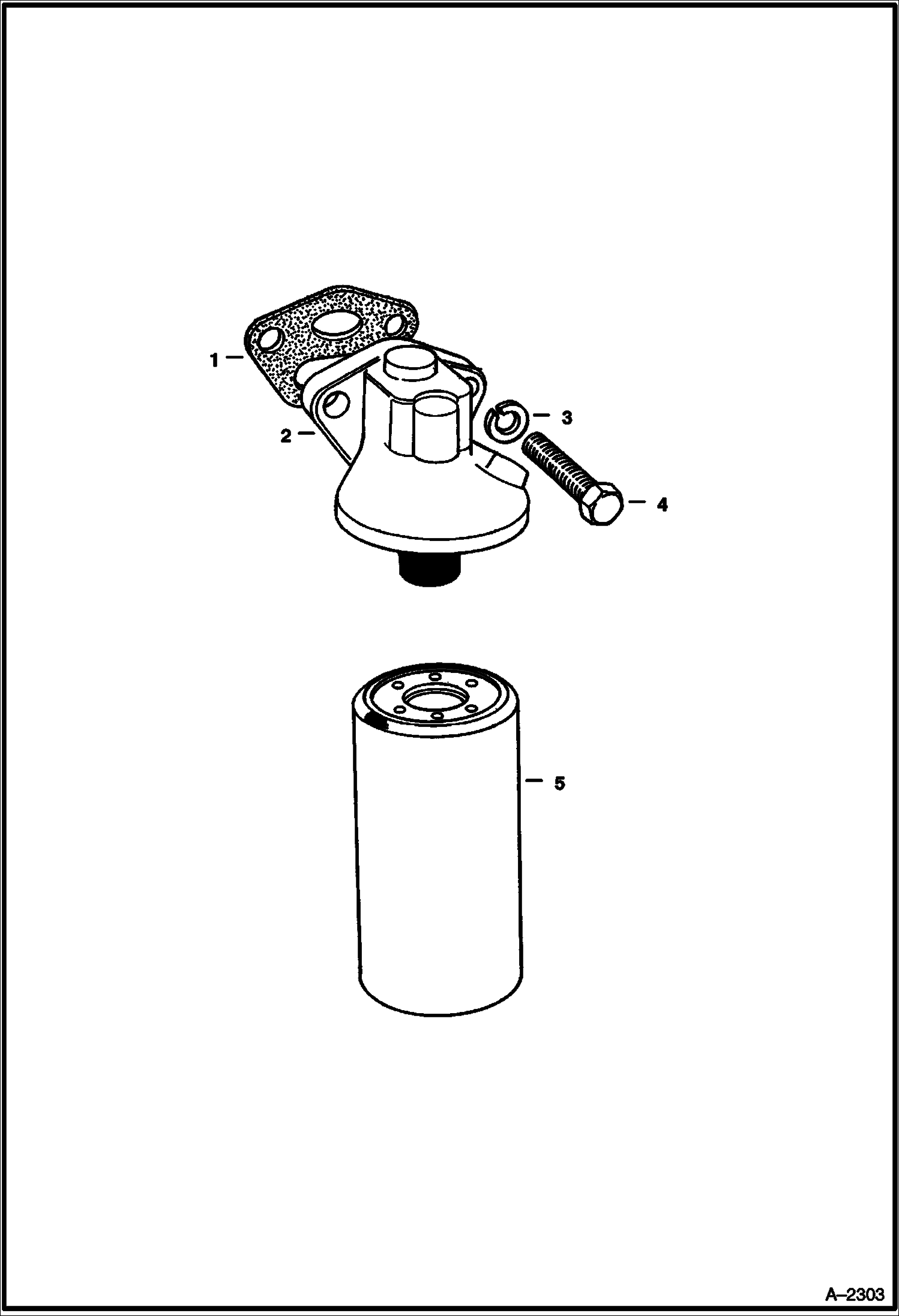 1
2
3
4
5
A–2303