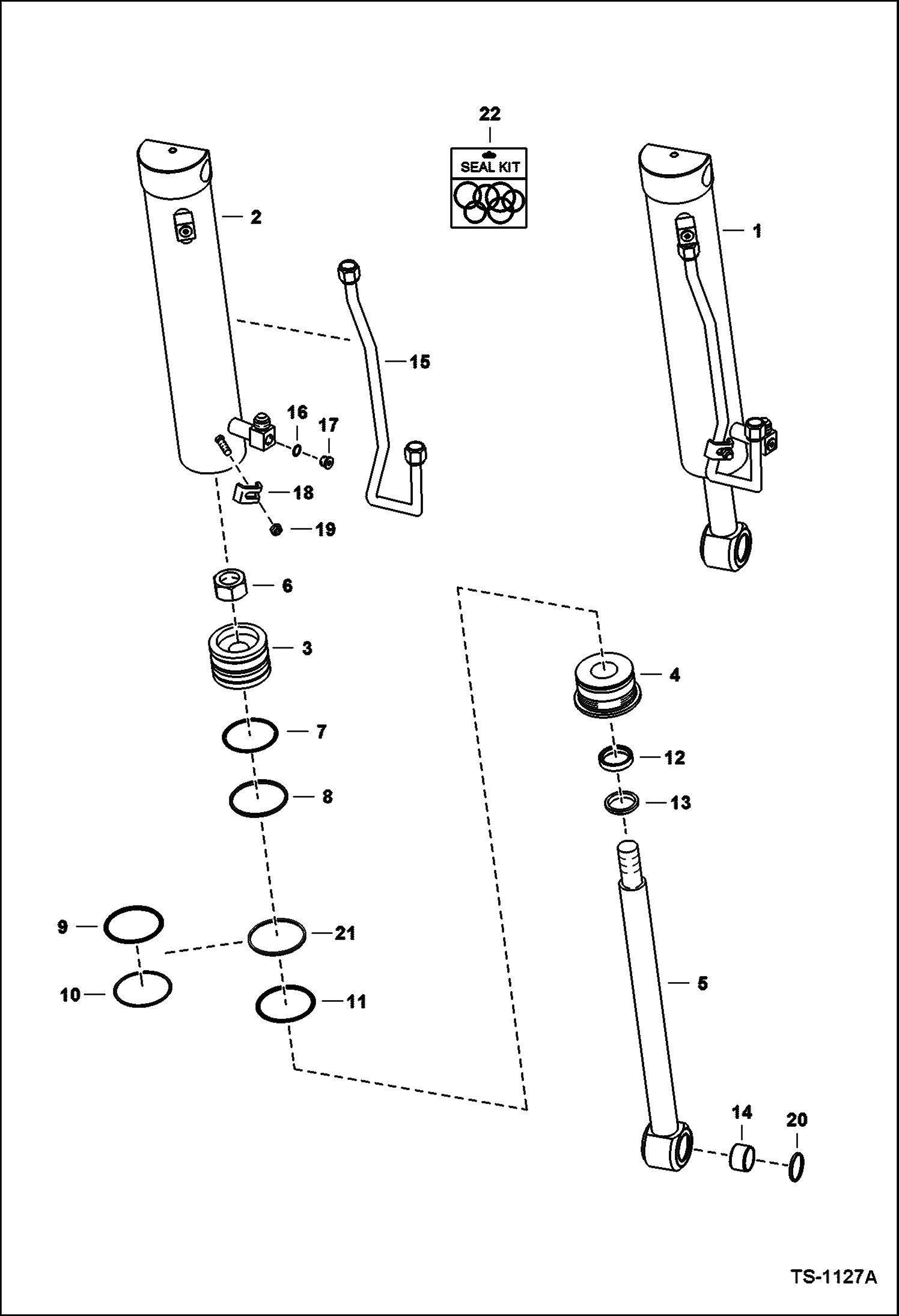 22

SEAL KIT

2

1

15

16

17

18

19

6

3

4

7

12

8

13

9

21

10

11

5

14

20

TS-1127A