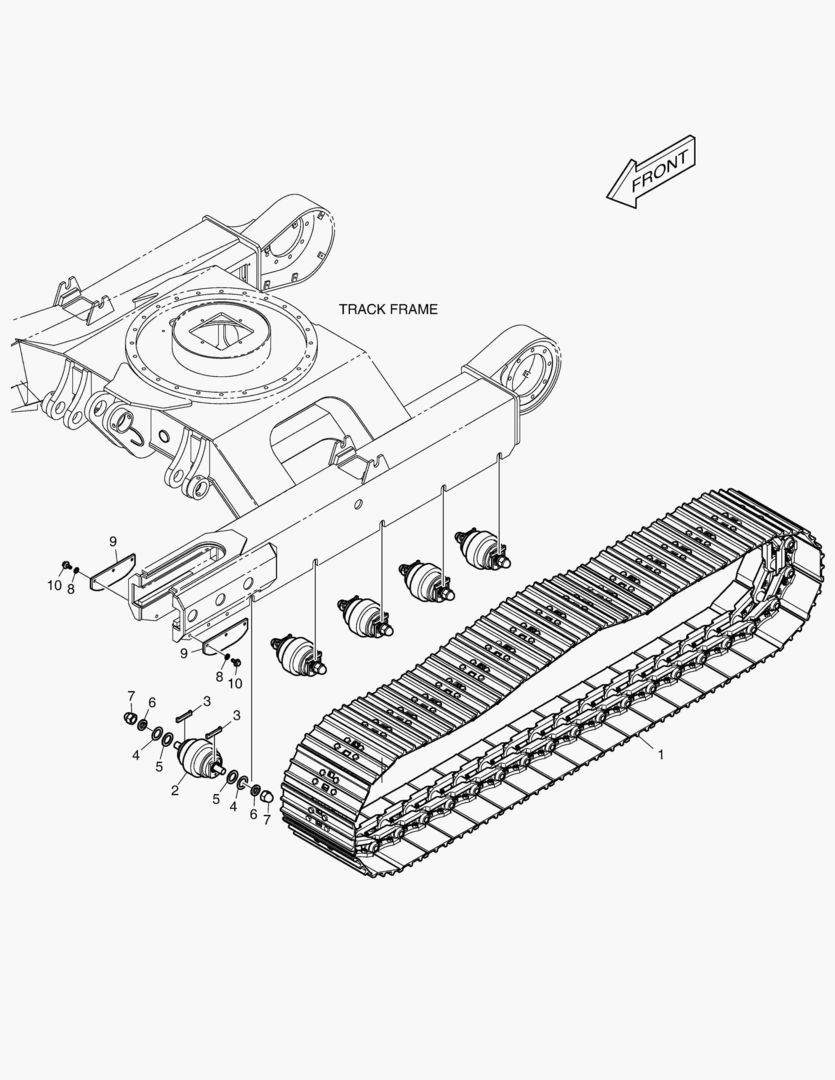 FRONT

TRACK FRAME

9
10
8
9
8
10
7
6
3
3
4
5
2
5
4
6
7
1