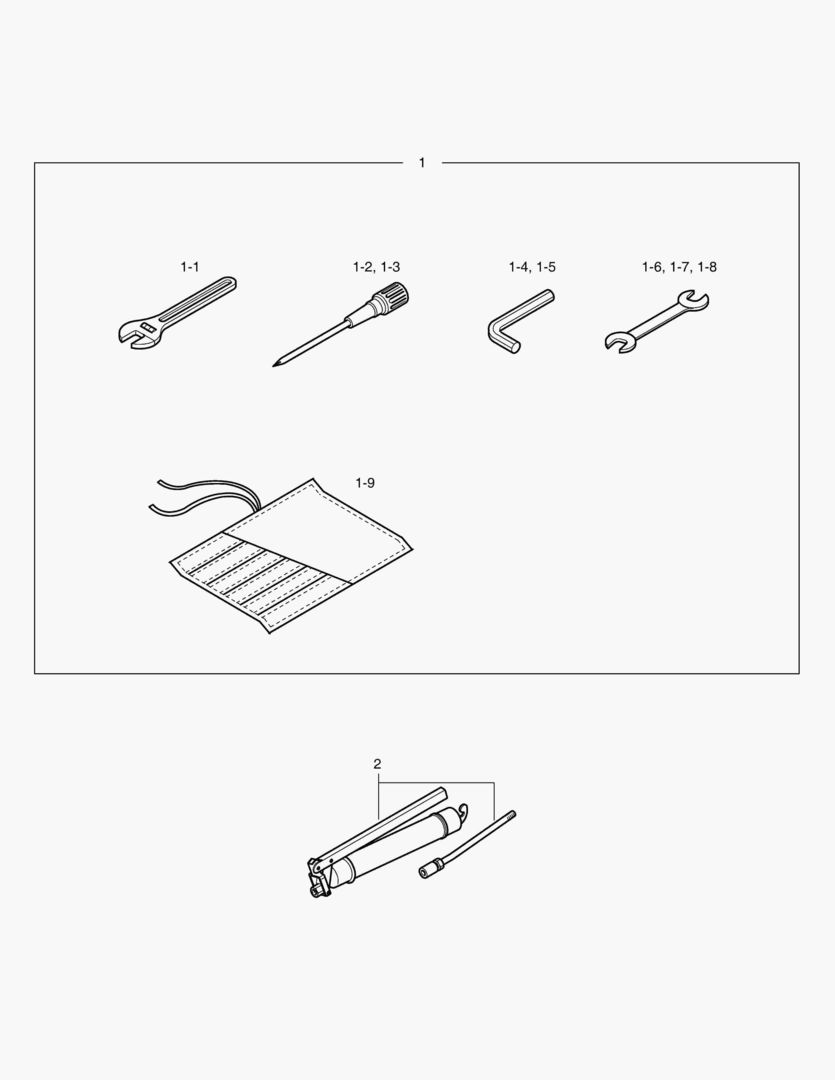 1

1-1

1-2, 1-3

1-4, 1-5

1-6, 1-7, 1-8

1-9

2