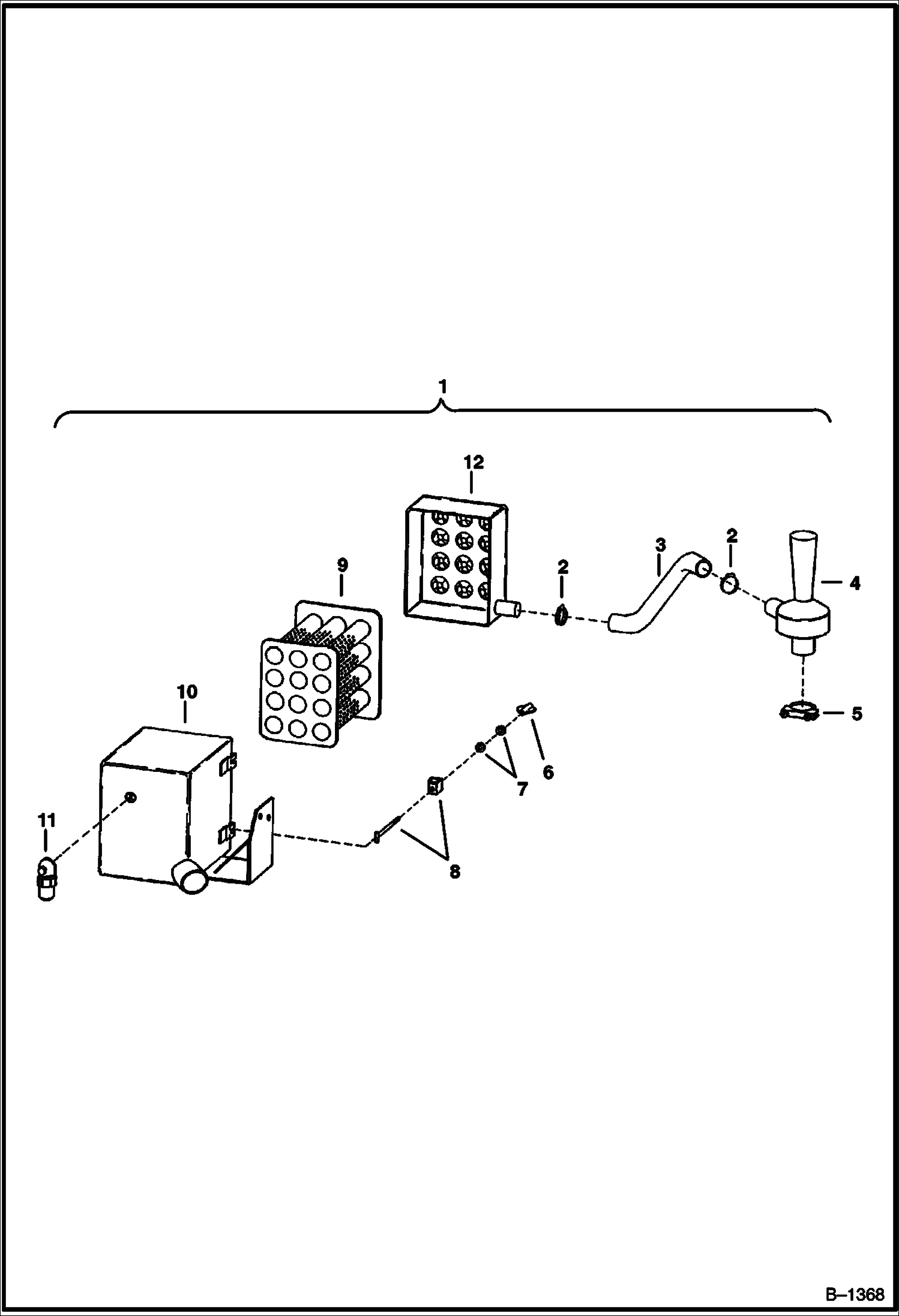 1
12
9
2
3
2
4
10
5
6
7
11
8
B–1368