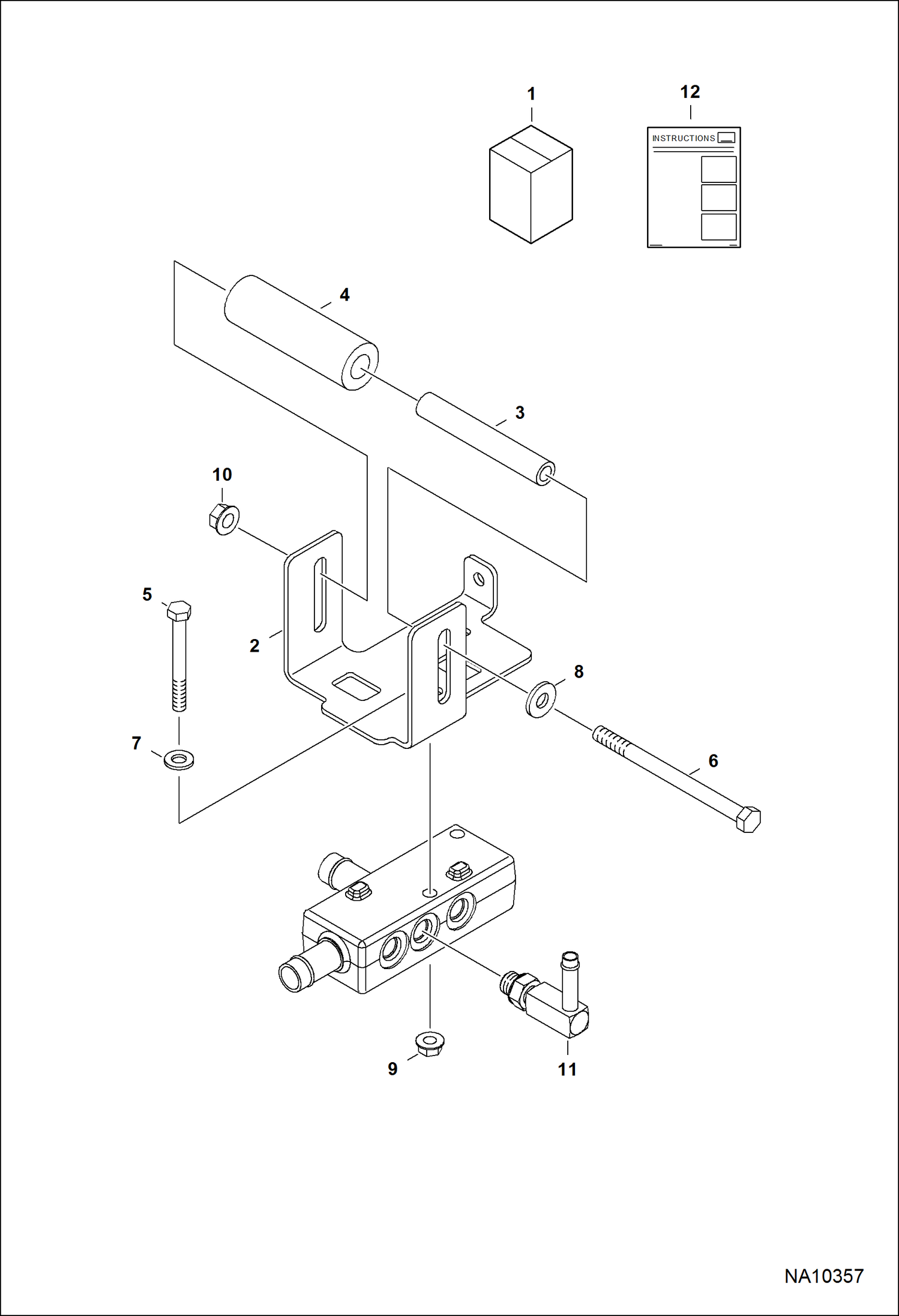 1

12

INSTRUCTIONS

4

3

10

5

2

8

7

6

9

11

NA10357