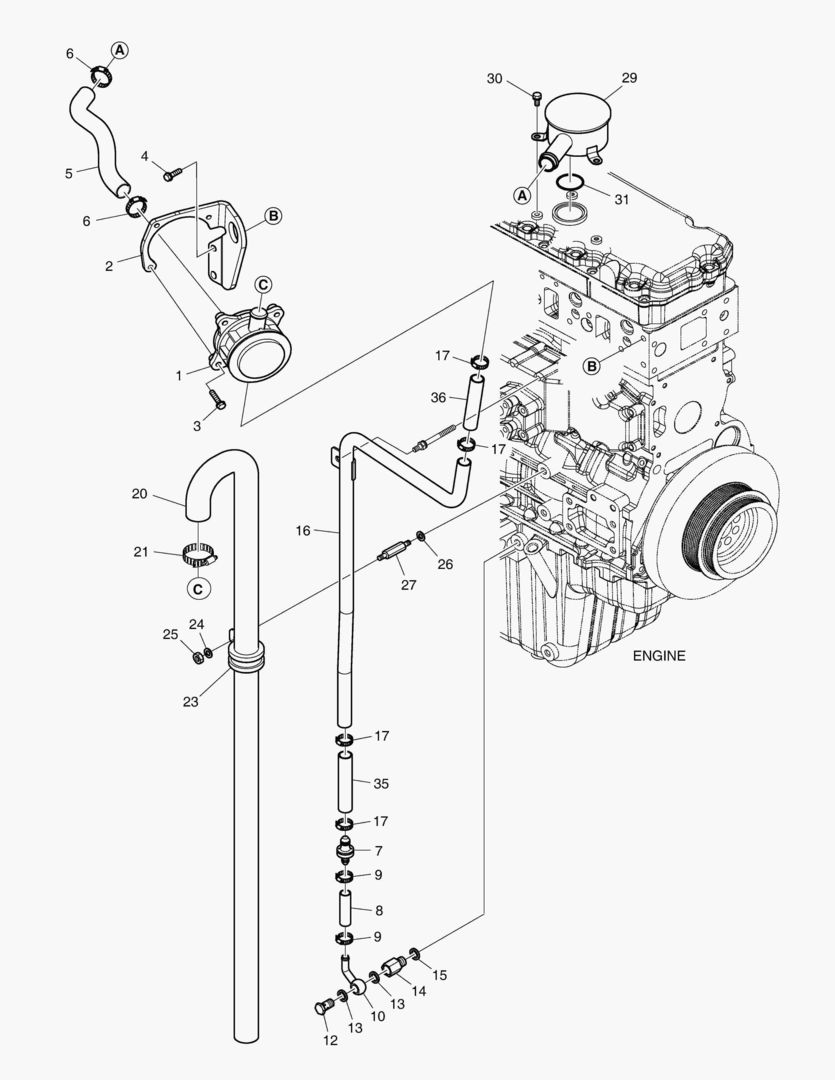 6
A
5
4
6
B
2
C
1
3
30
29
A
31
B
17
36
17
20
21
C
16
26
27
25
24
23
ENGINE
17
35
17
7
9
8
9
15
14
13
10
13
12