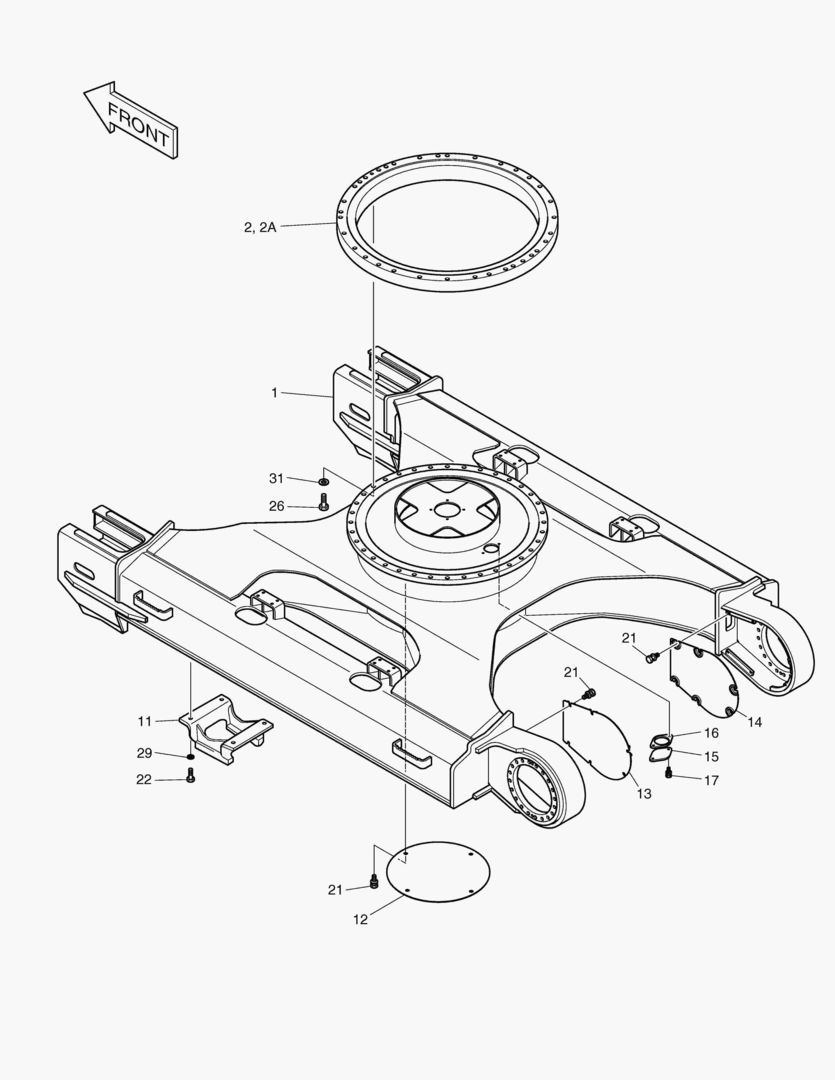 FRONT

2, 2A

1

31

26

21

21

14

16

15

17

13

11

29

22

21

12