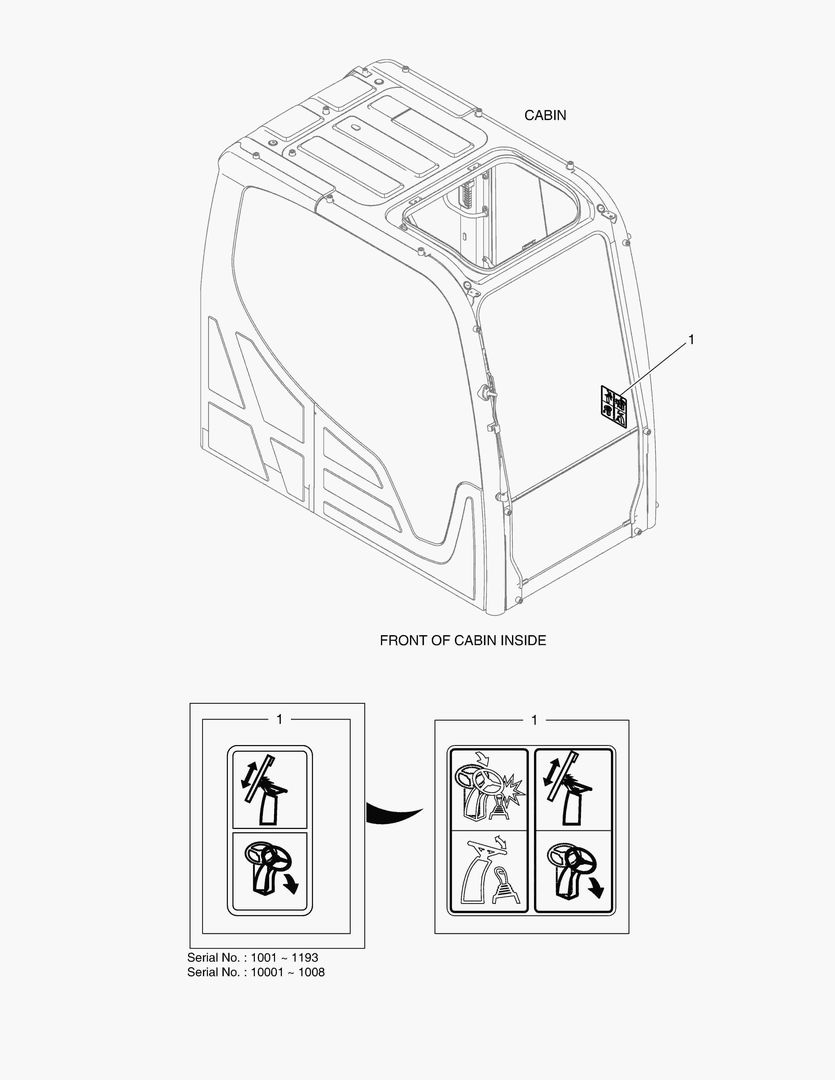 CABIN

1

FRONT OF CABIN INSIDE

1

1

Serial No. : 1001 ~ 1193
Serial No. : 10001 ~ 1008