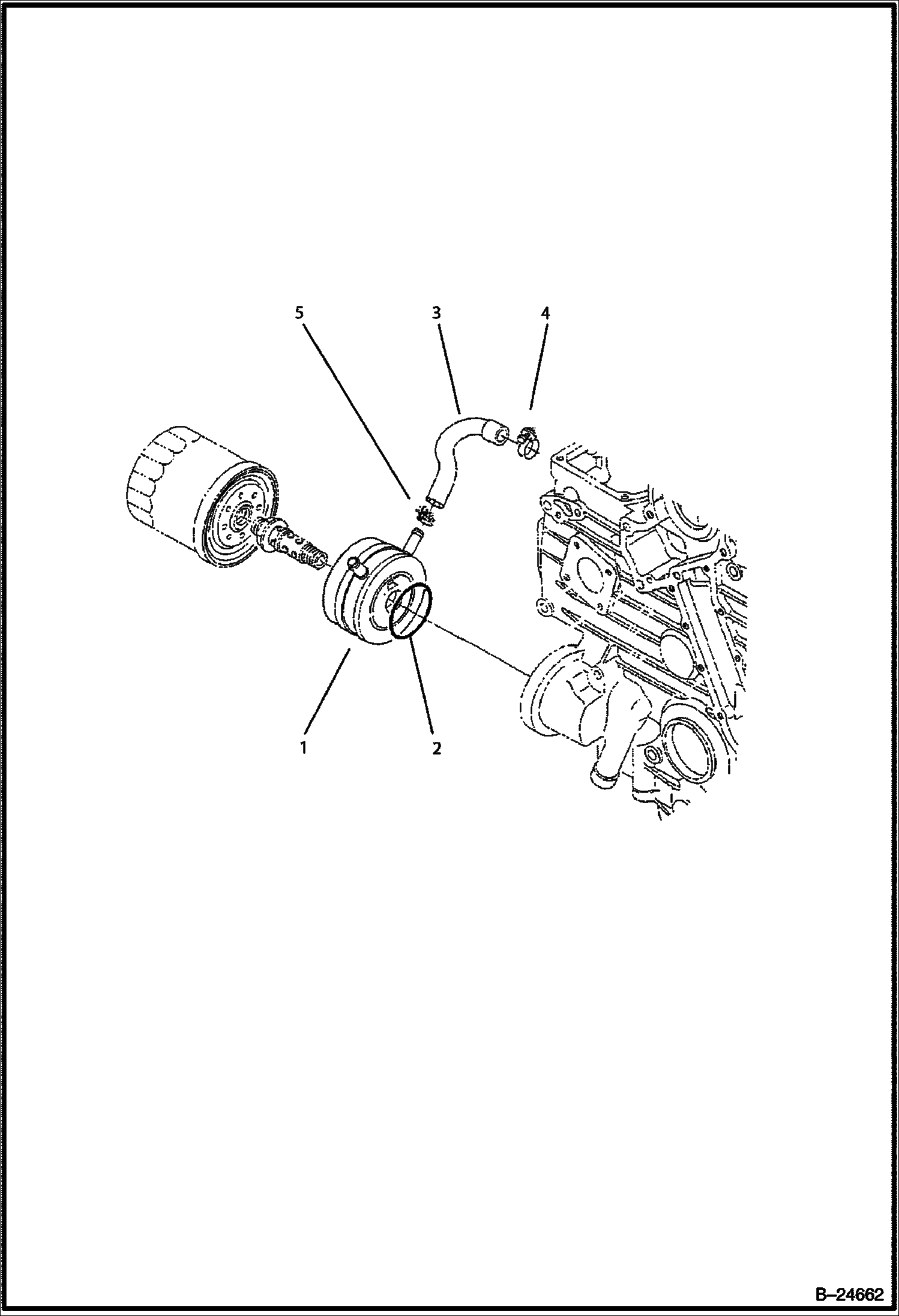 5
3
4
1
2
B–24662