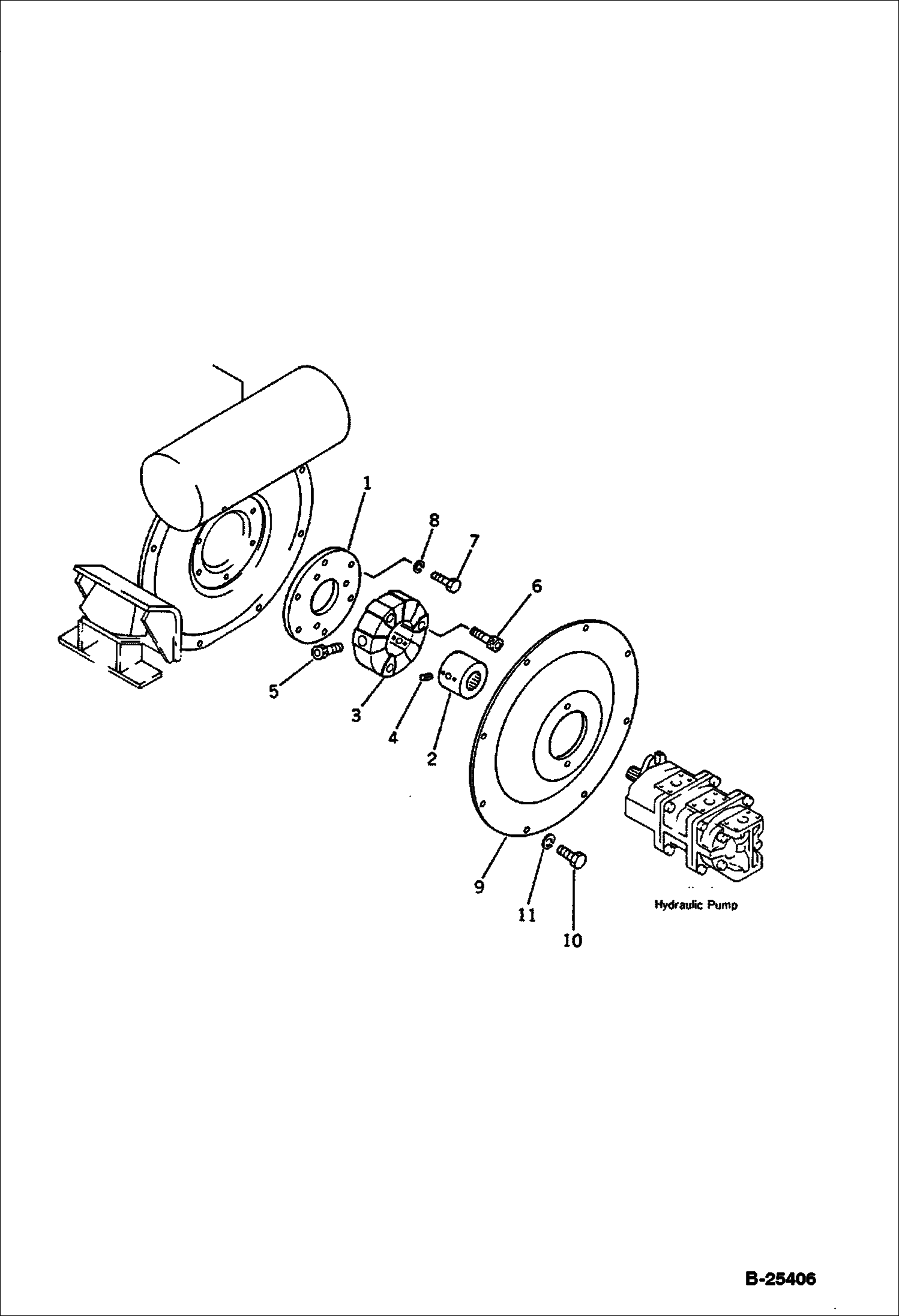 1
8
7
6
5
3
4
2
9
11
10
Hydraulic Pump
B-25406