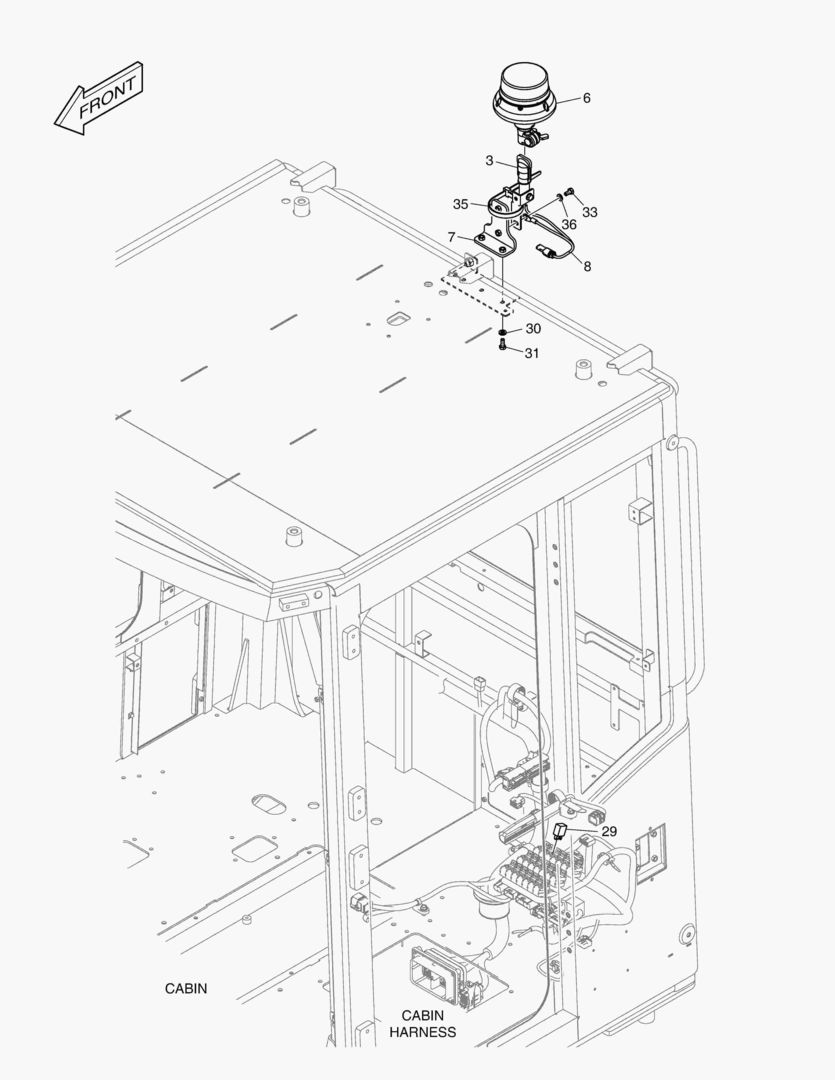 FRONT

6

3

35

36

33

7

8

30

31

29

CABIN

CABIN HARNESS