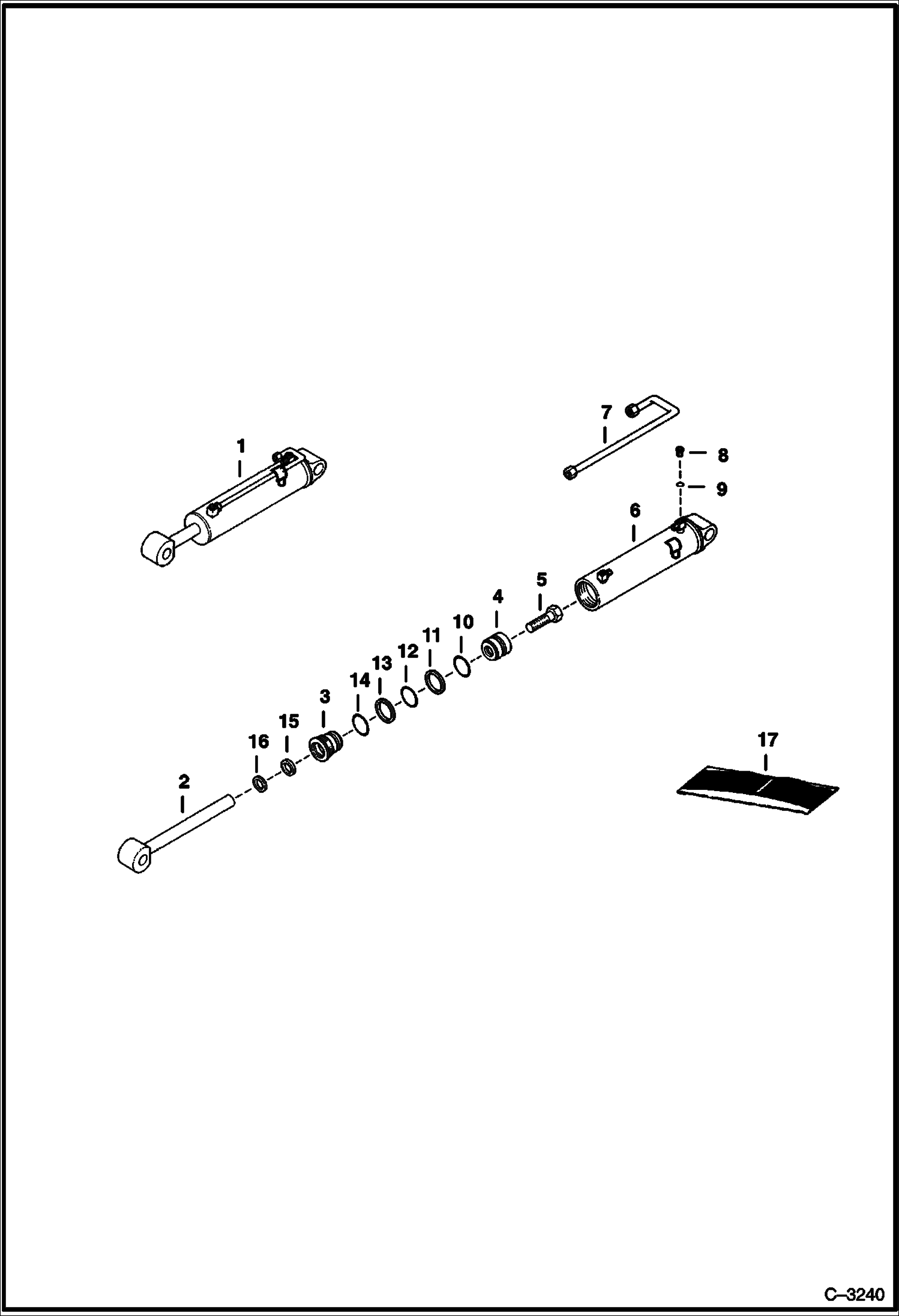 7
1
8
9
6
5
4
10
11
12
13
14
3
15
16
2
17

C–3240