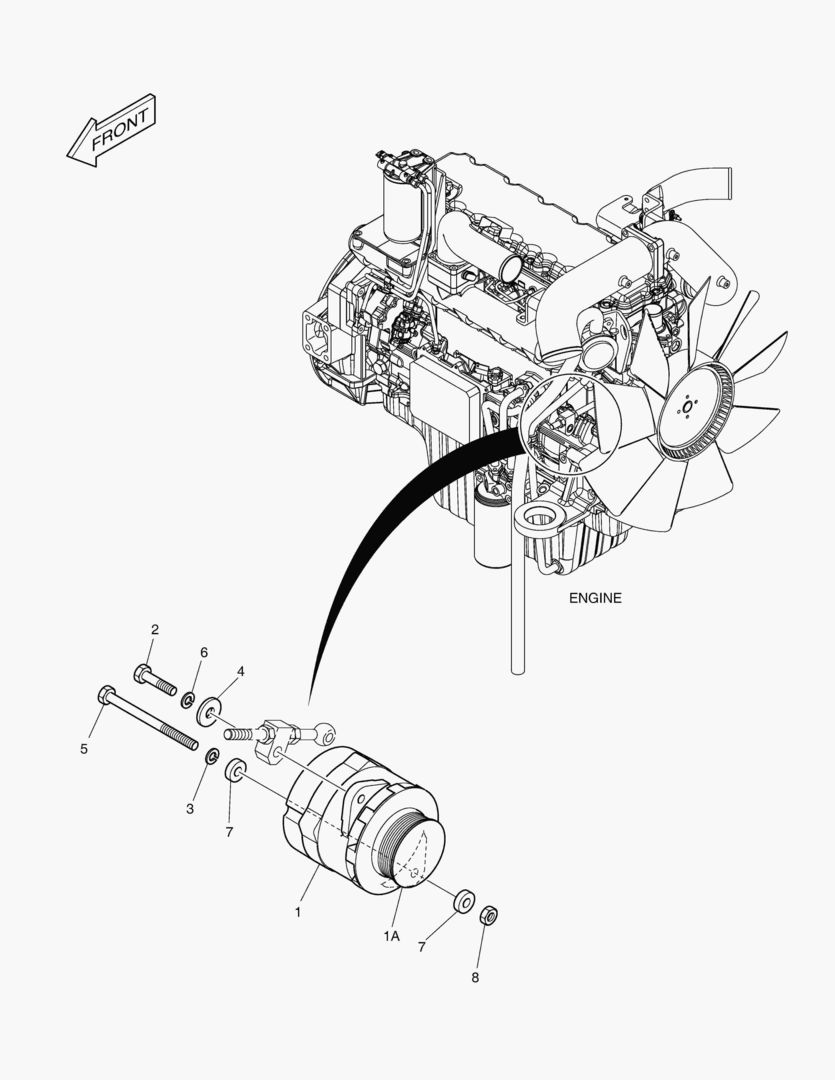 FRONT

ENGINE

2
6
4
5
3
7
1
1A
7
8