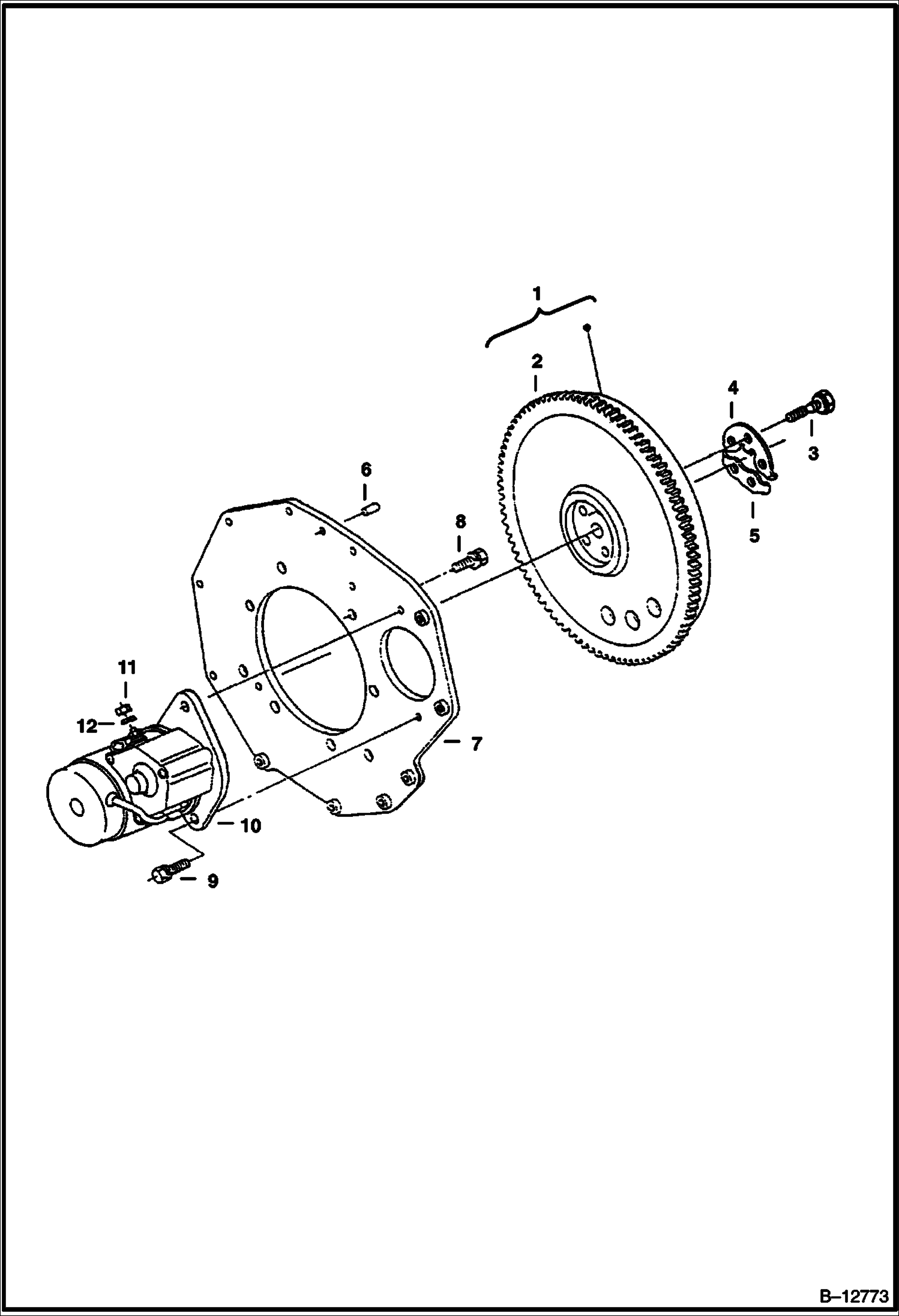 1
2
4
3
5
6
8
11
12
7
10
9
B–12773