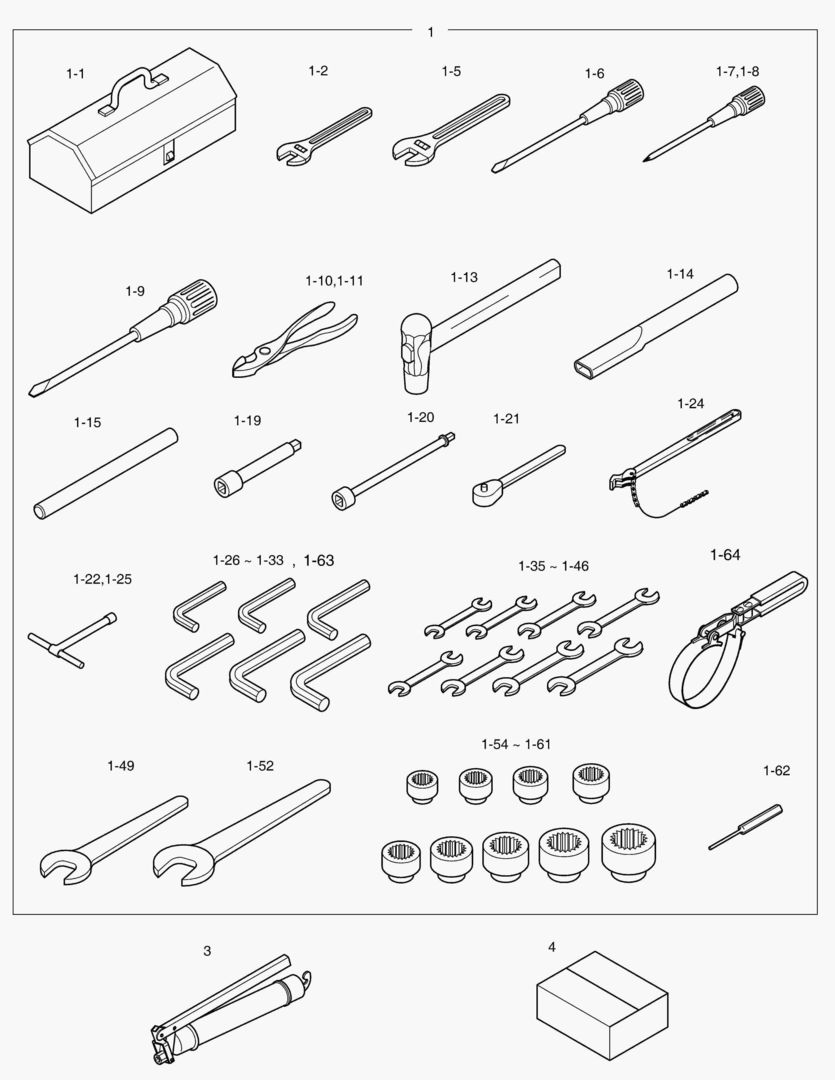 1

1-1

1-2

1-5

1-6

1-7,1-8

1-9

1-10,1-11

1-13

1-14

1-15

1-19

1-20

1-21

1-24

1-22,1-25

1-26 ~ 1-33 , 1-63

1-35 ~ 1-46

1-64

1-49

1-52

1-54 ~ 1-61

1-62

3

4