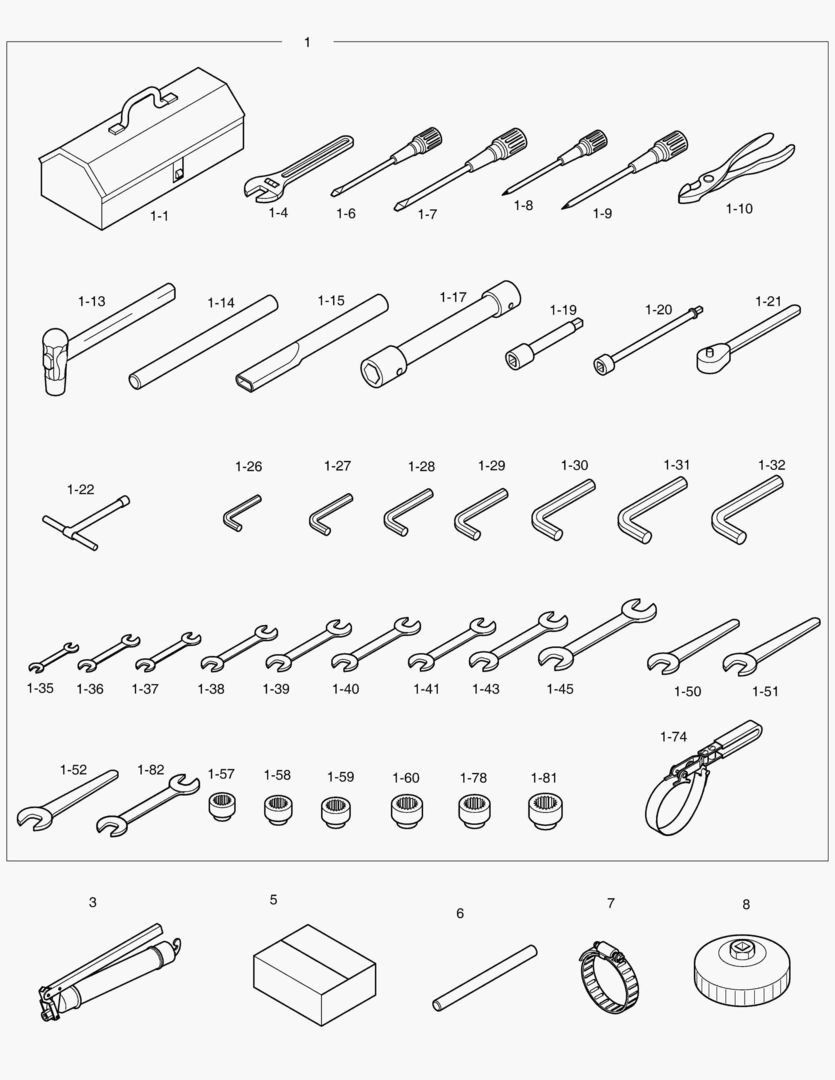 1

1-1
1-4
1-6
1-7
1-8
1-9
1-10

1-13
1-14
1-15
1-17
1-19
1-20
1-21

1-22
1-26
1-27
1-28
1-29
1-30
1-31
1-32

1-35
1-36
1-37
1-38
1-39
1-40
1-41
1-43
1-45
1-50
1-51

1-52
1-82
1-57
1-58
1-59
1-60
1-78
1-81
1-74

3
5
6
7
8