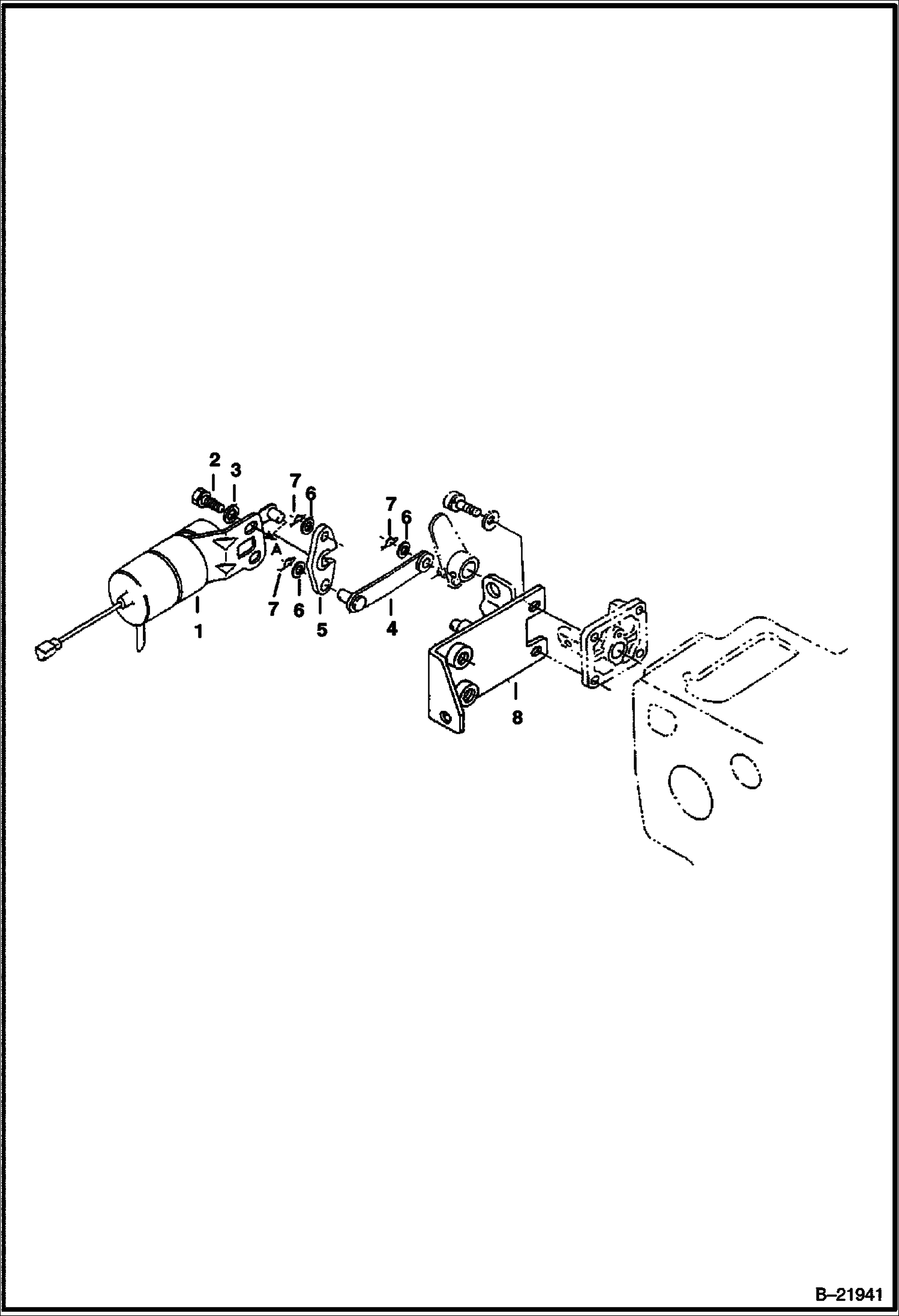 2
3
7
6
7
6
A
7
6
1
5
4
8
B–21941