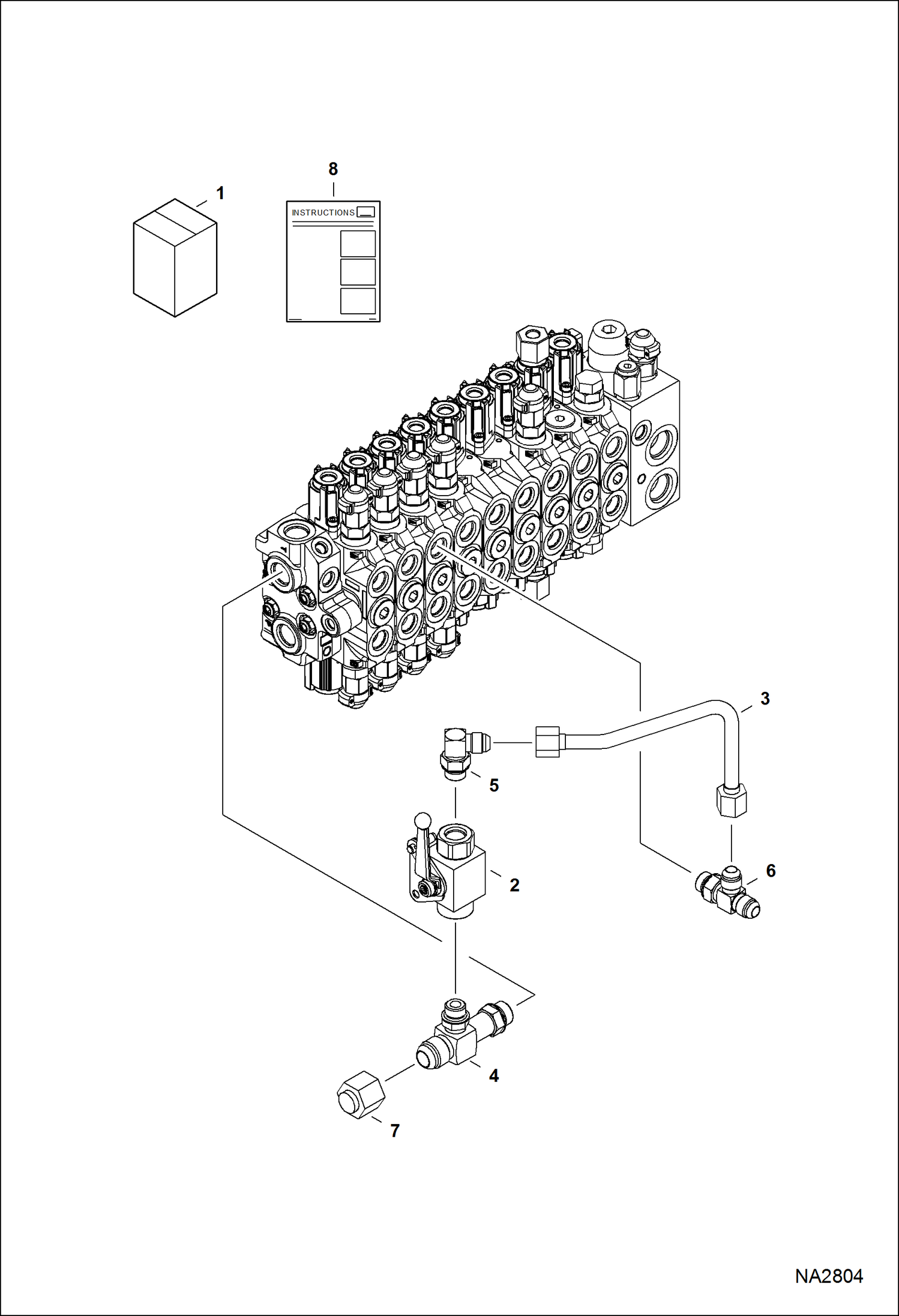 8
1
INSTRUCTIONS
3
5
2
6
4
7
NA2804