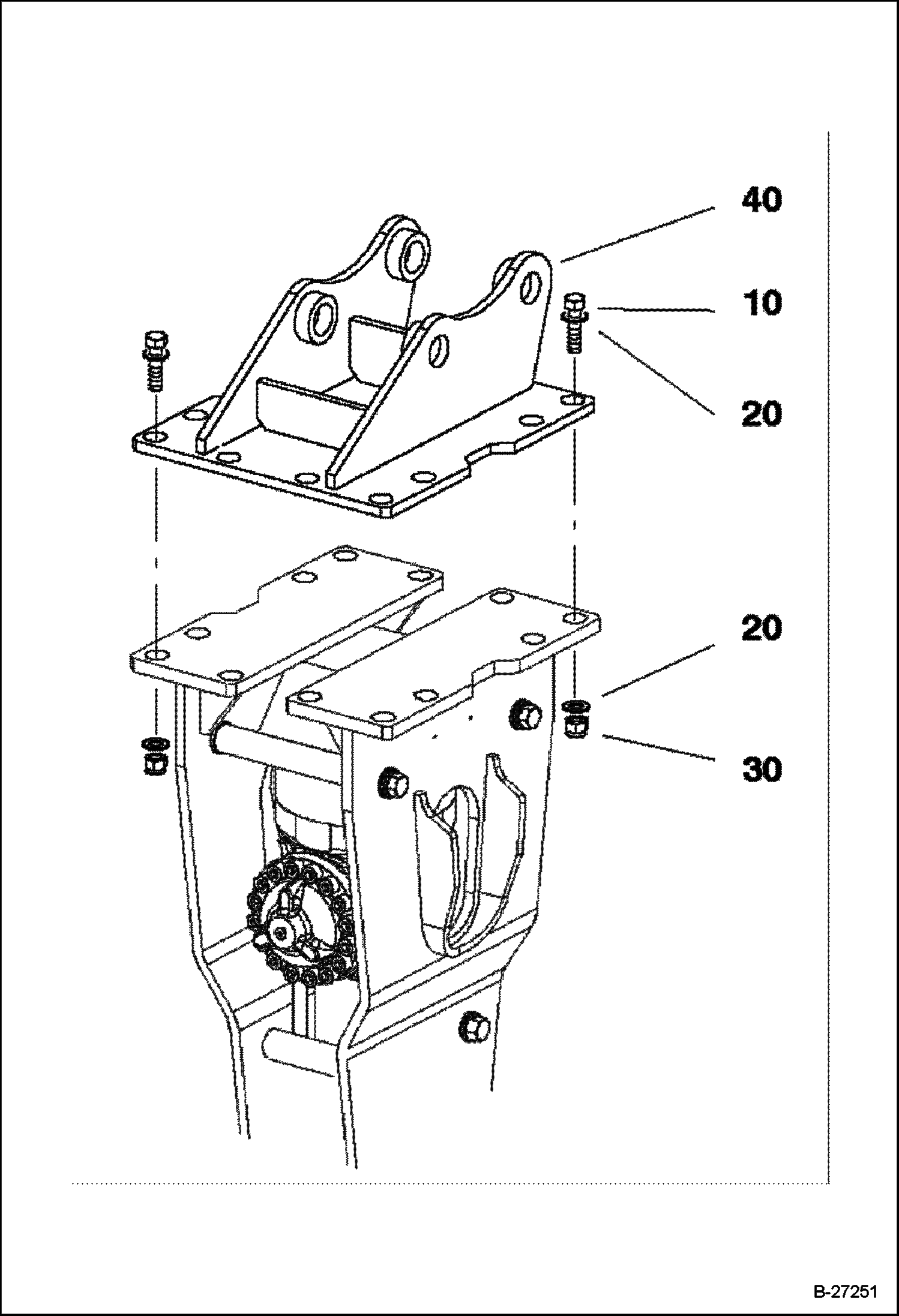 40
10
20
20
30
B-27251