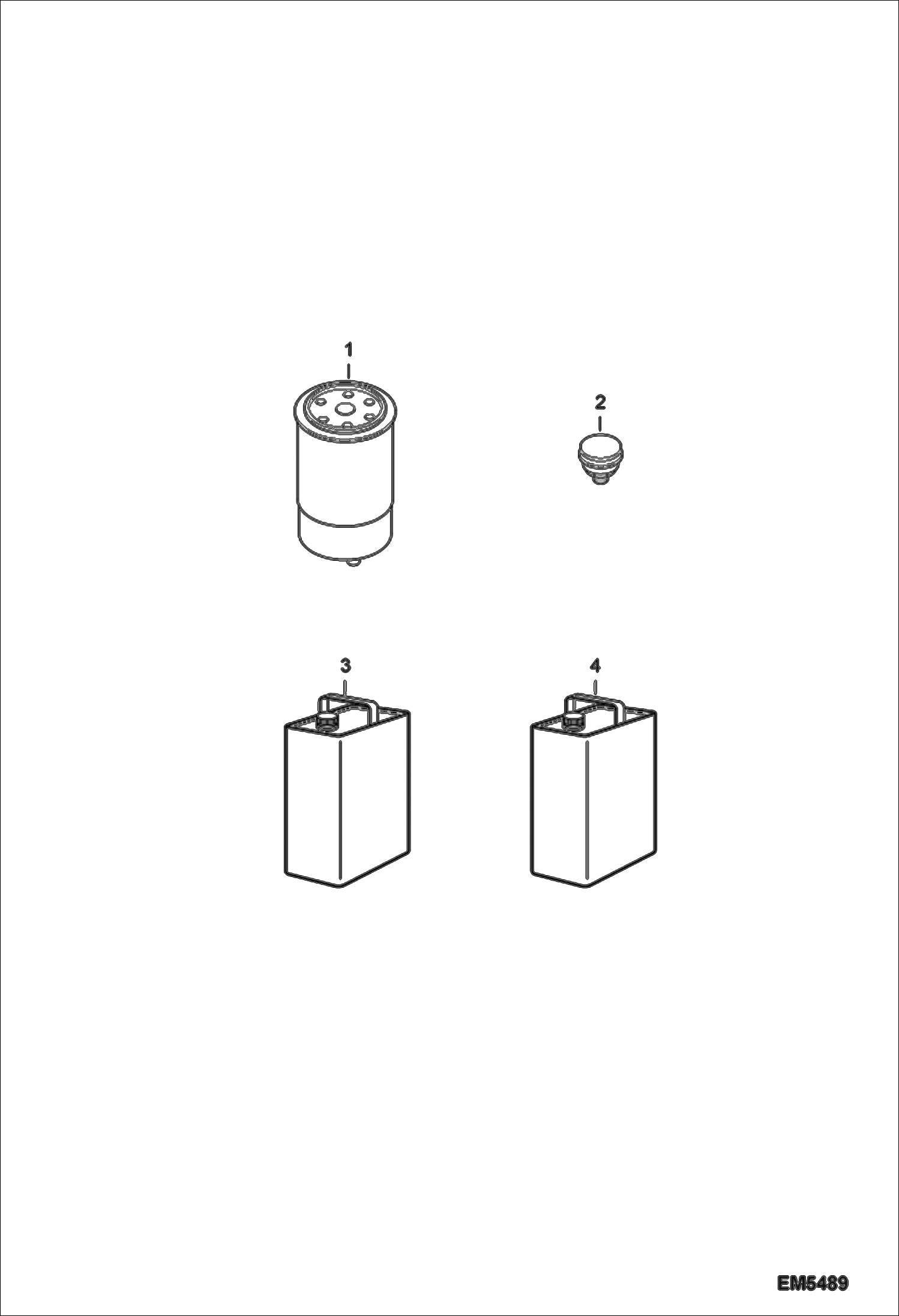 1

2

3

4

EM5489