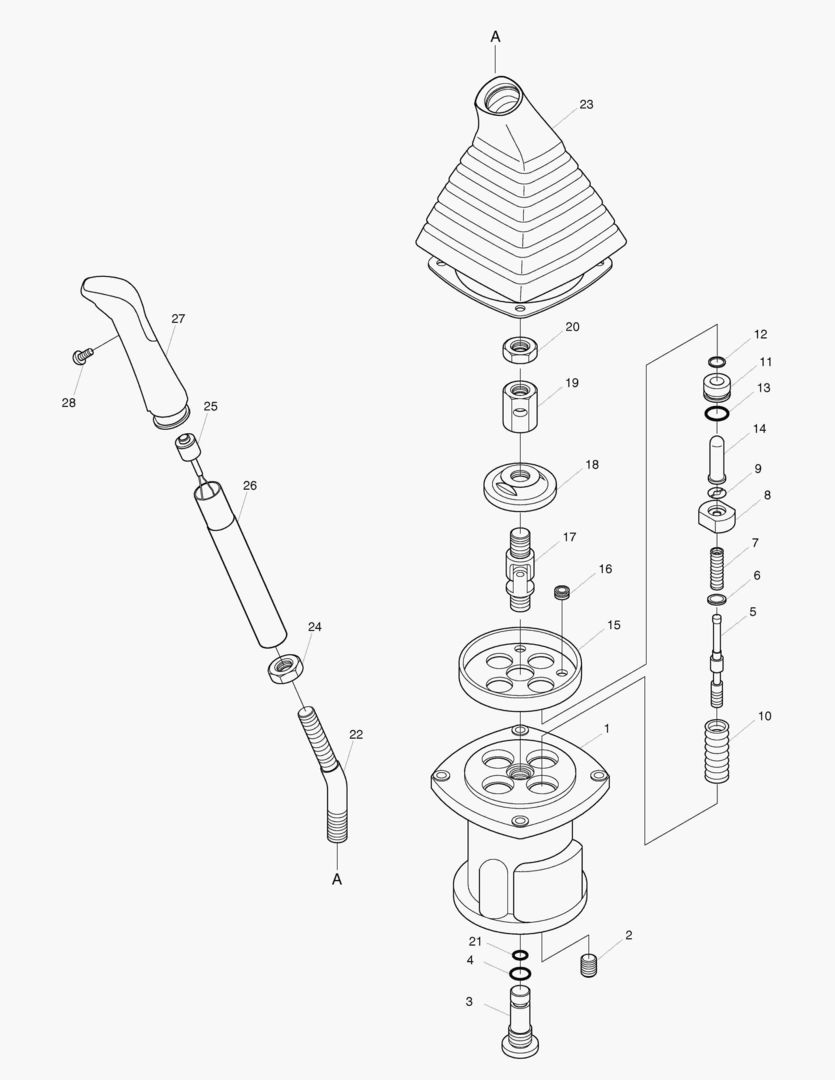 A
23
27
28
25
26
24
22
A
20
19
18
17
16
15
1
21
4
3
2
12
11
13
14
9
8
7
6
5
10