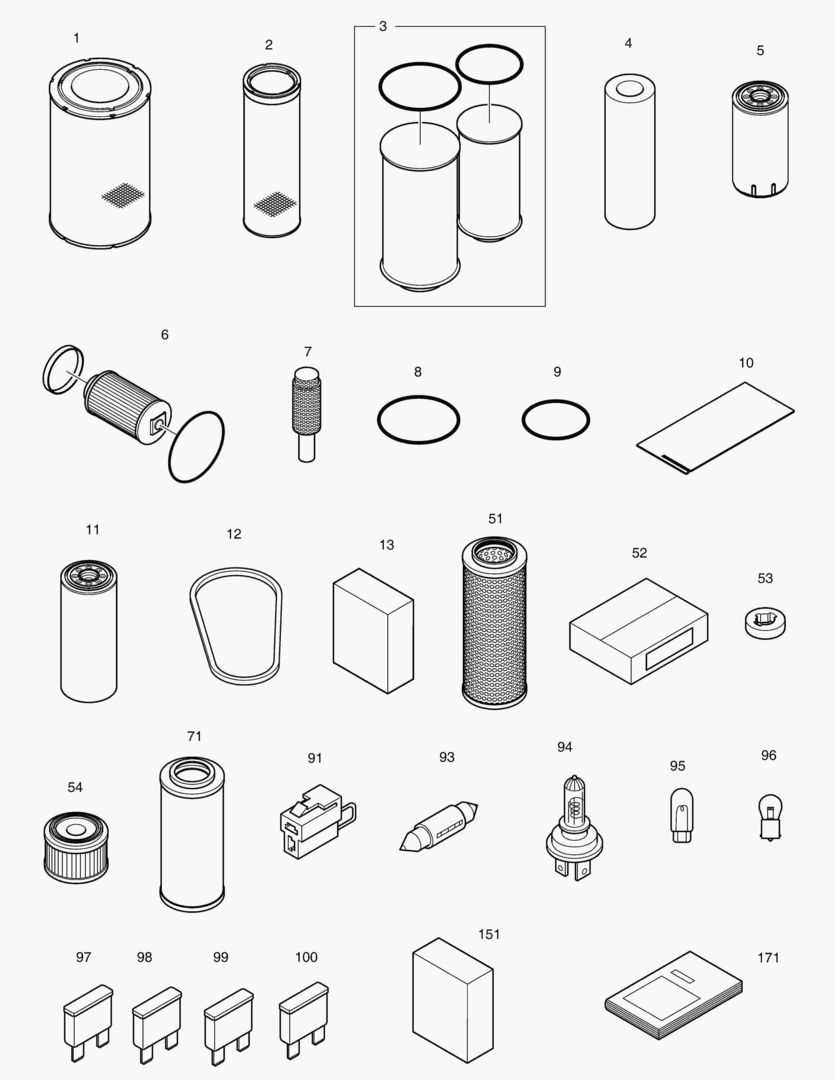 1
2
3
4
5
6
7
8
9
10
11
12
13
51
52
53
54
71
91
93
94
95
96
97
98
99
100
151
171