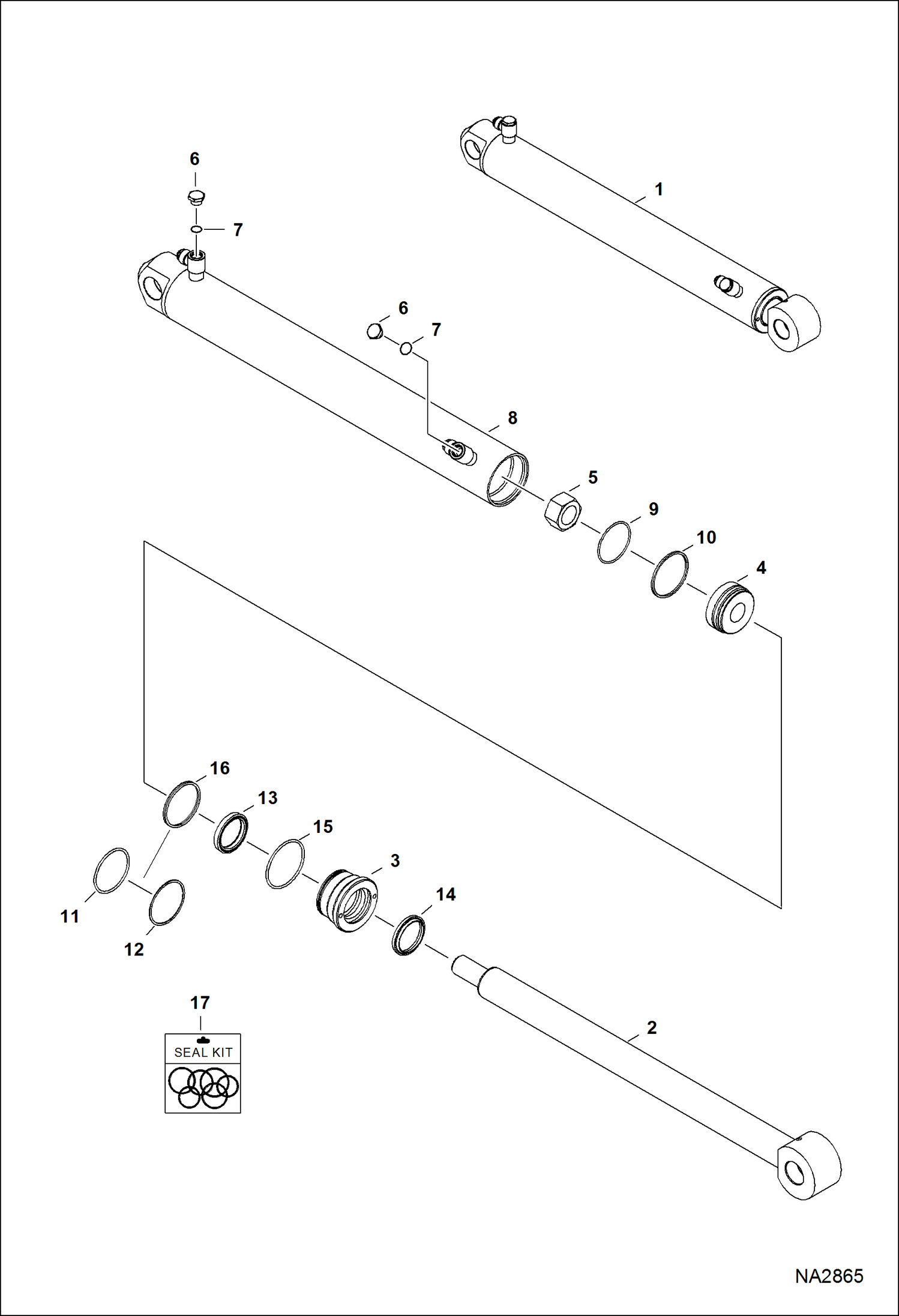 6

7

1

6

7

8

5

9

10

4

16

13

15

3

14

11

12

17

SEAL KIT

2

NA2865