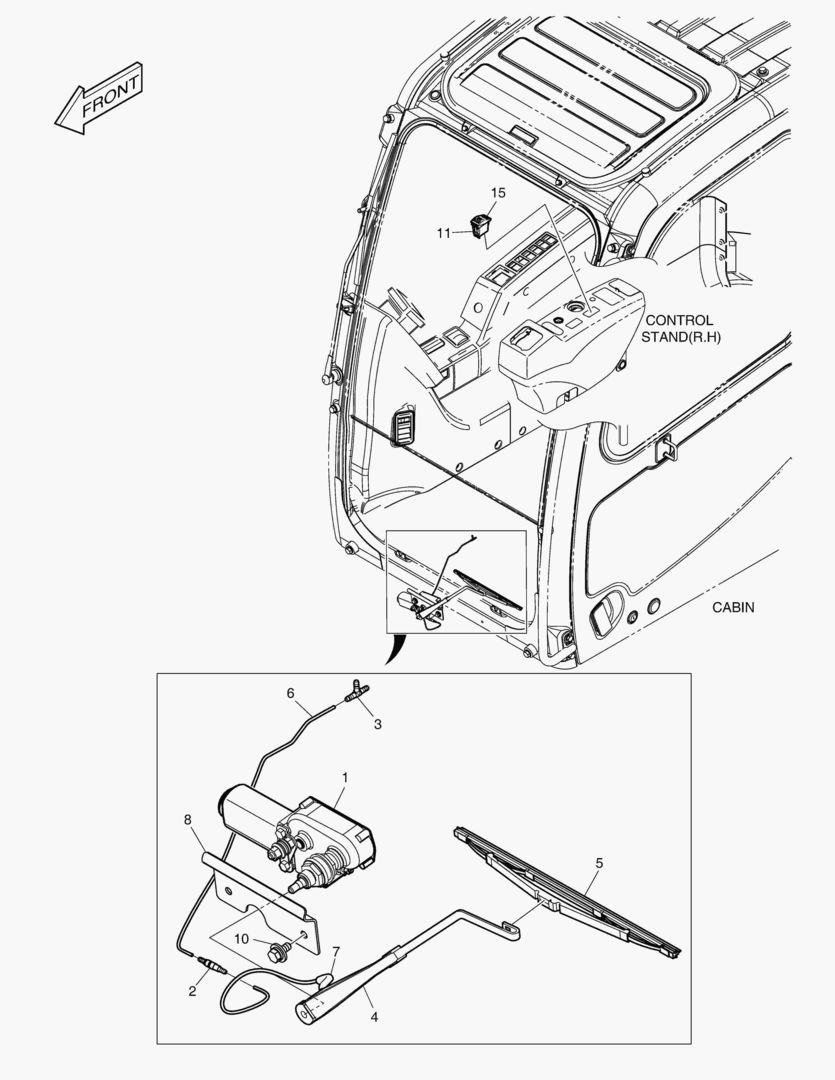 FRONT

15
11

CONTROL
STAND(R.H)

CABIN

6
3
1
8
5
10
7
2
4