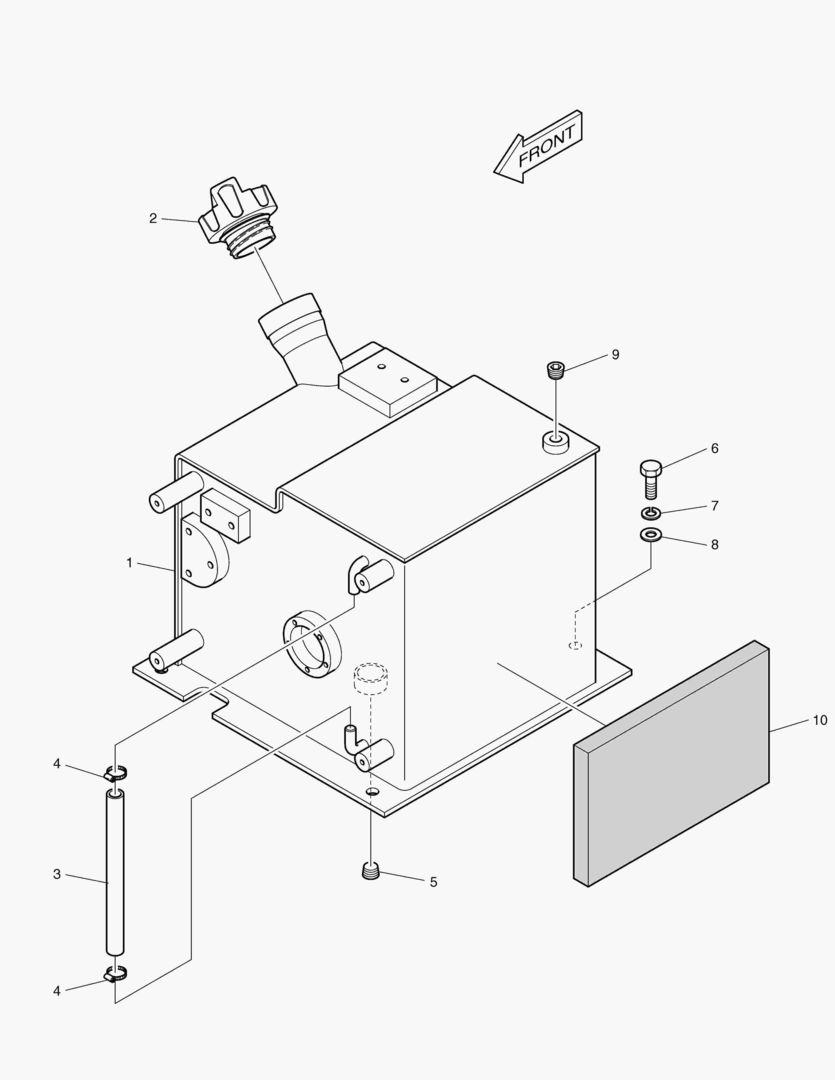 FRONT
2
9
6
7
8
1
10
4
3
5
4