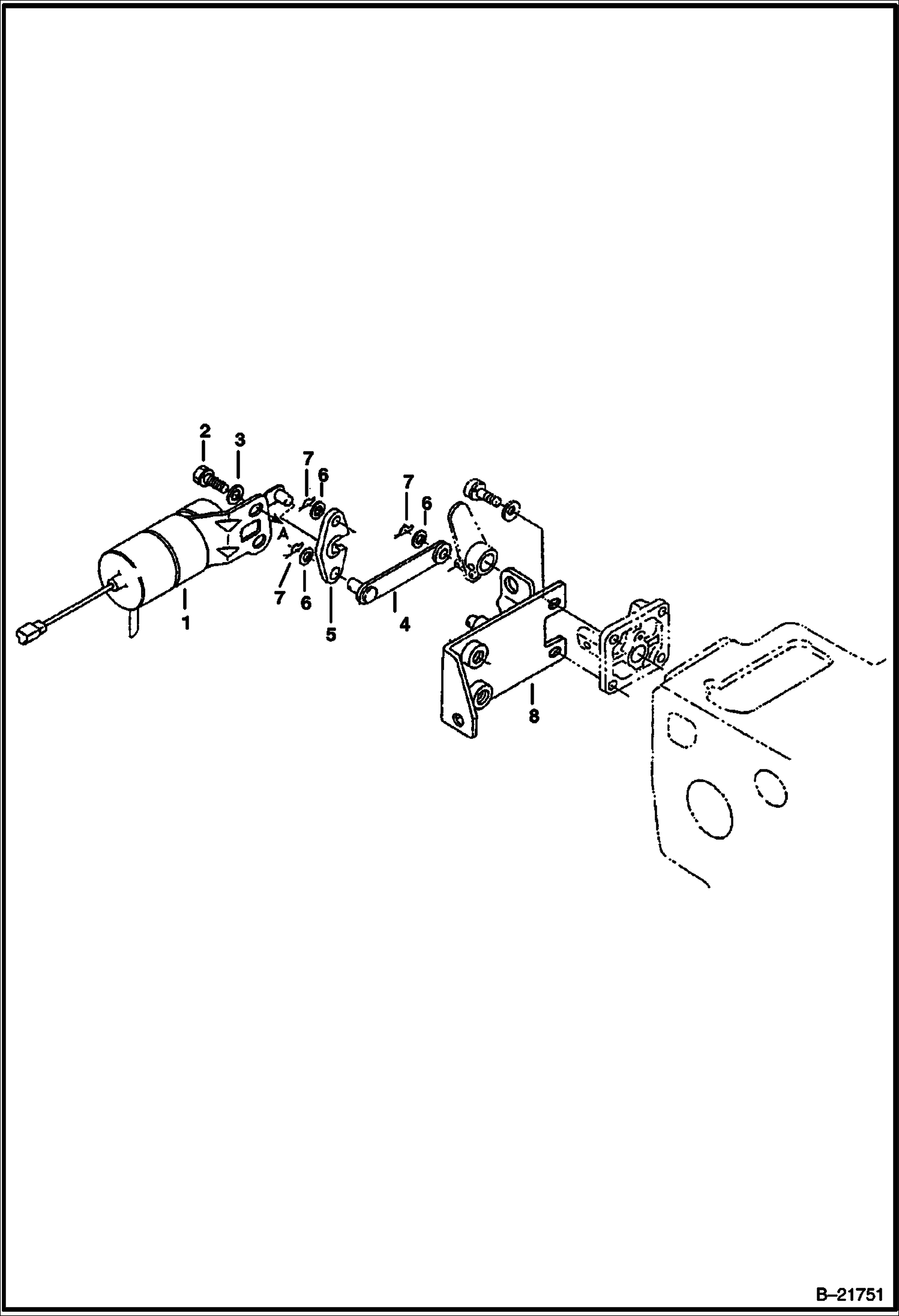 2
3
7
6
7
6
A
7
6
1
5
4
8
B–21751