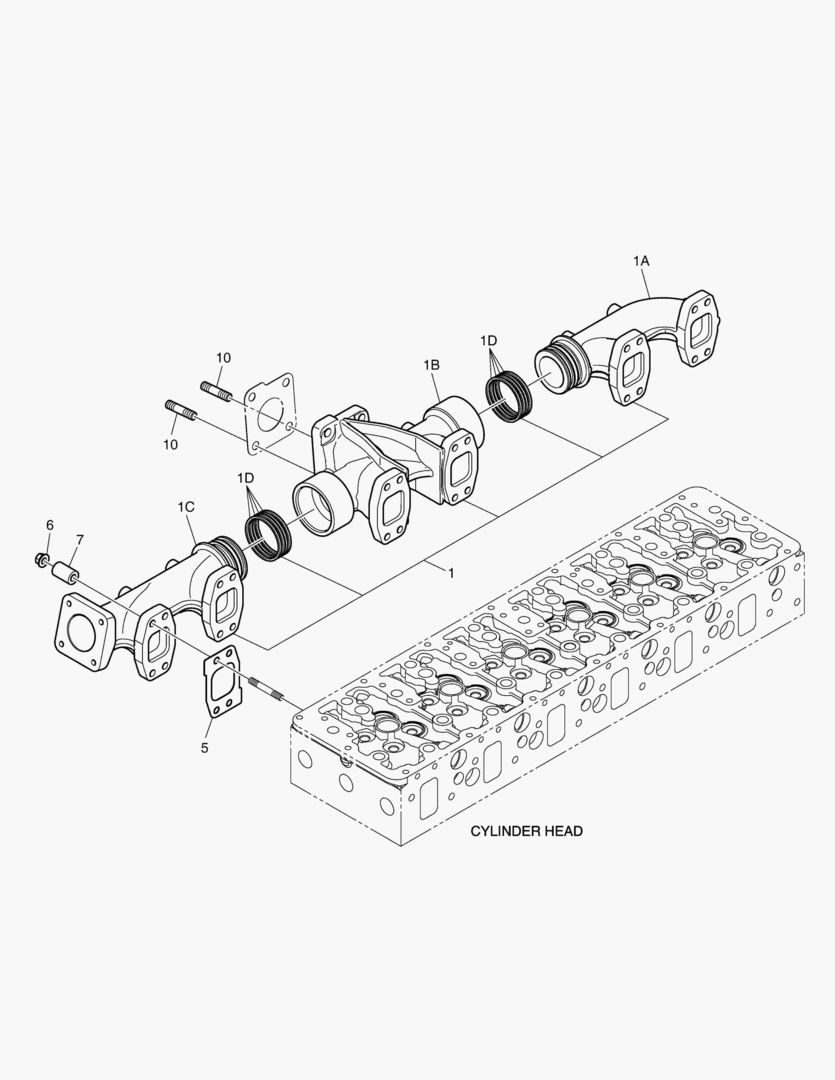 1A

10

1D

1B

10

1D

1C

6

7

1

5

CYLINDER HEAD