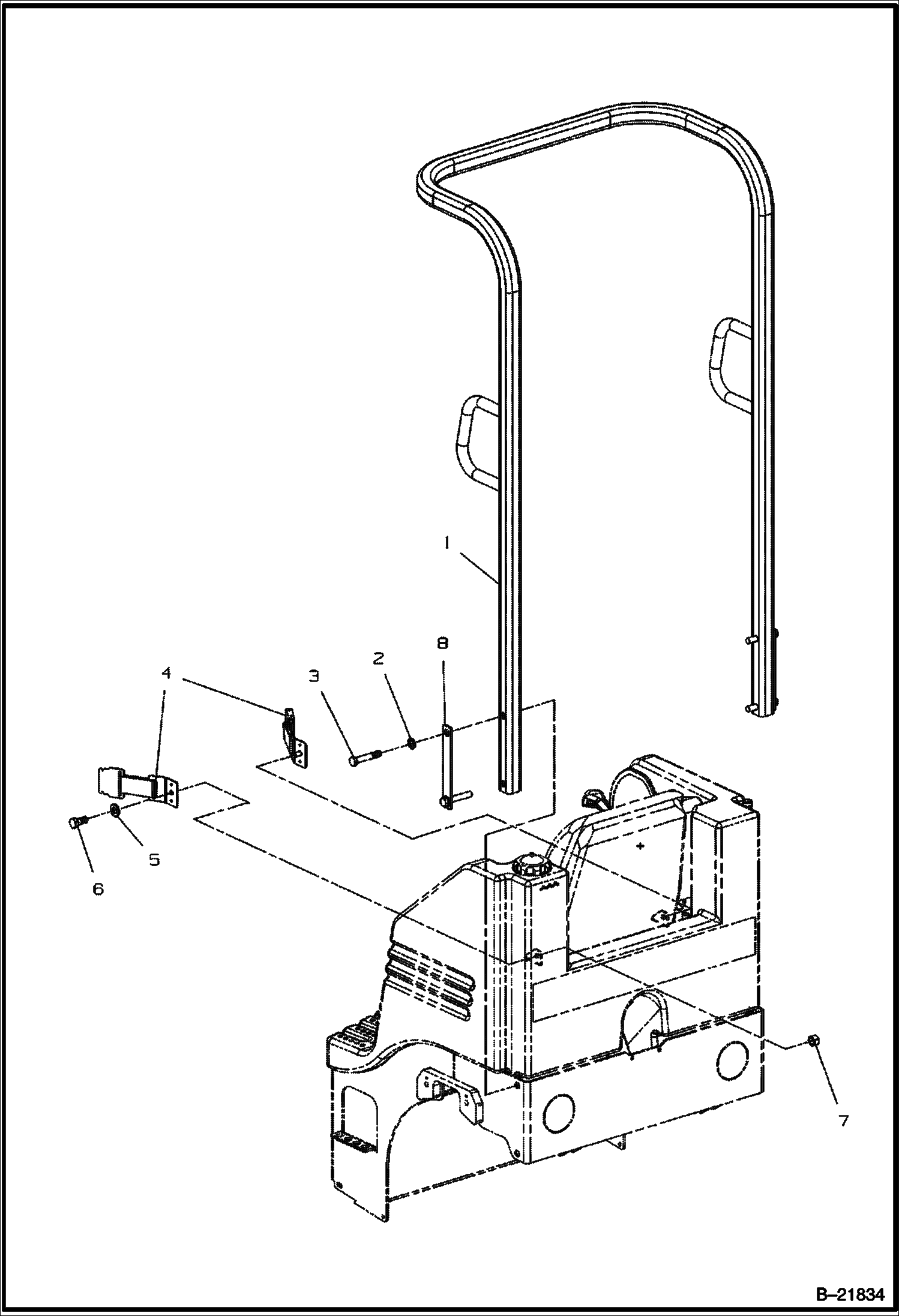 1
8
2
3
4
4
5
6
7
B–21834