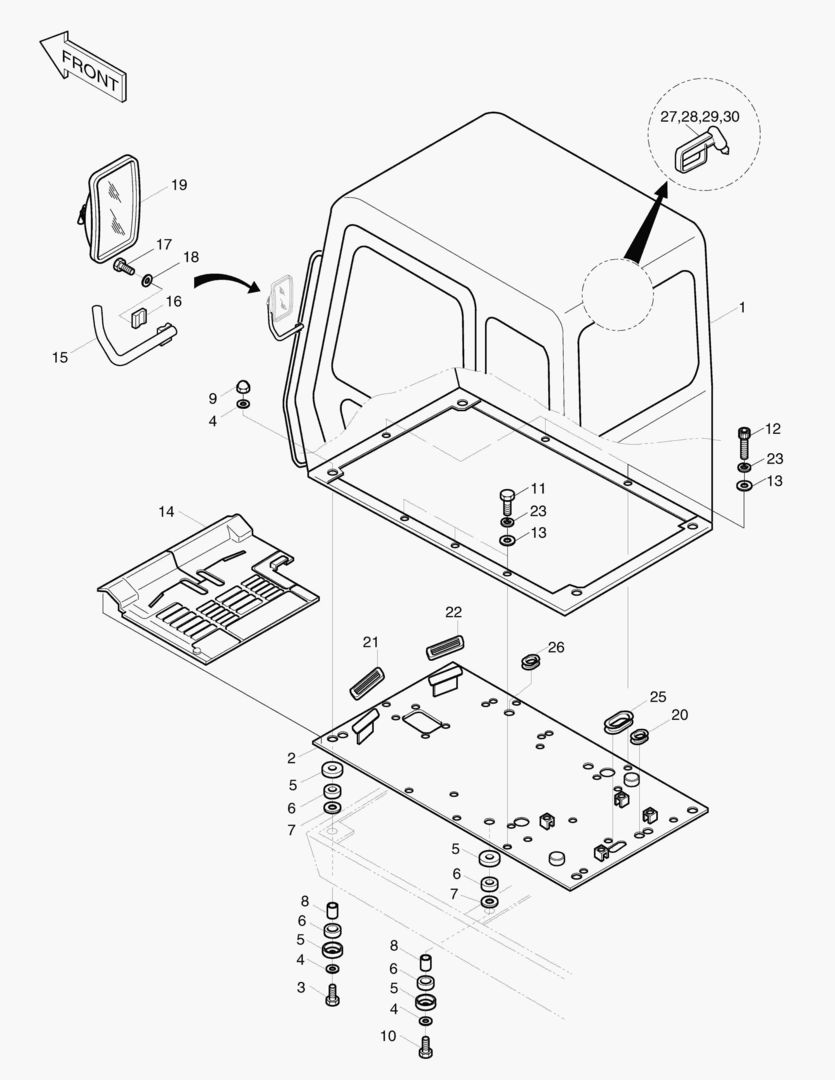 FRONT

27,28,29,30

19
17
18
16
15
1
9
4
12
23
13
11
23
13
14
22
21
26
25
20
2
5
6
7
5
6
7
8
6
5
4
3
8
6
5
4
10