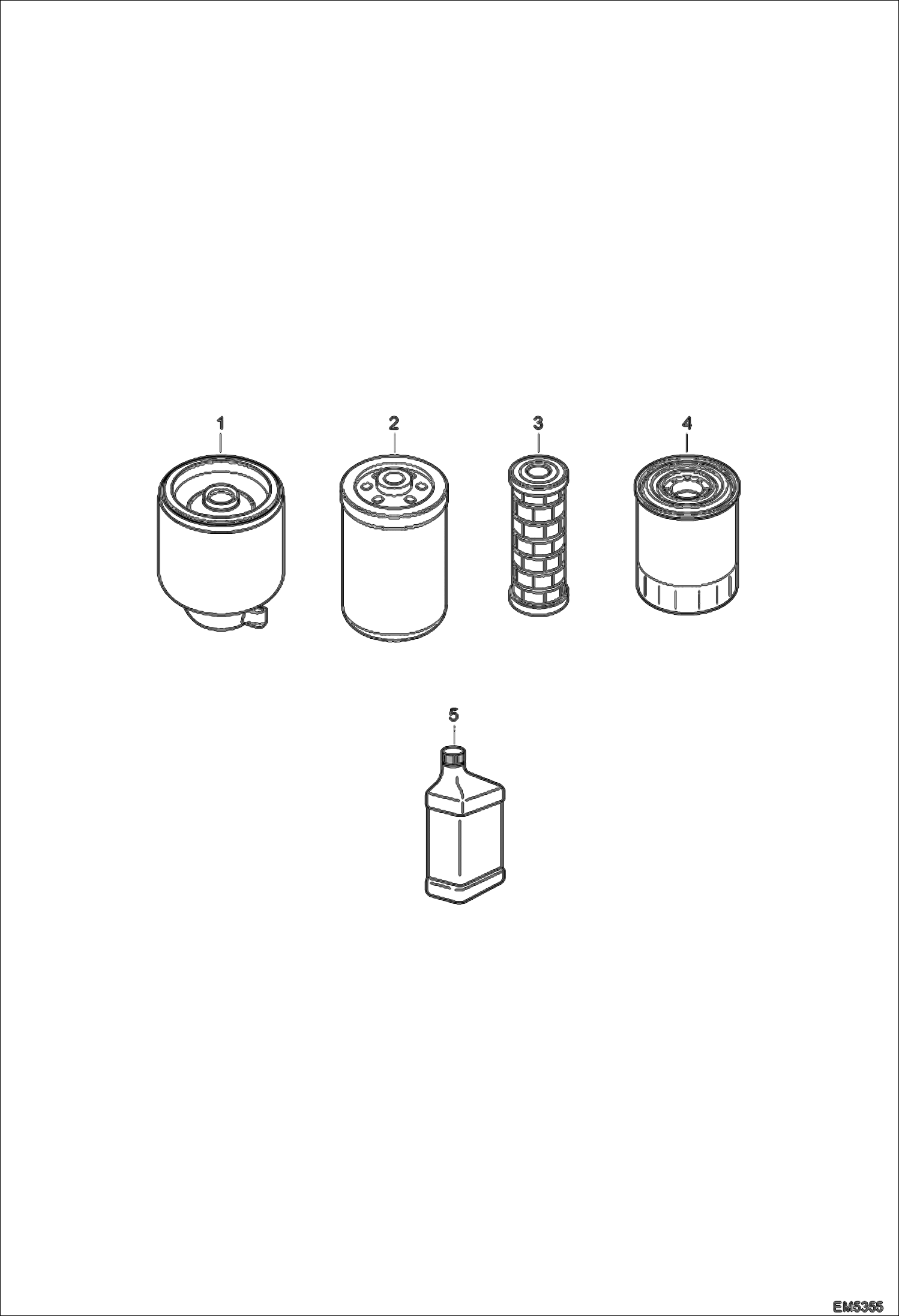 1
2
3
4
5
EM5355