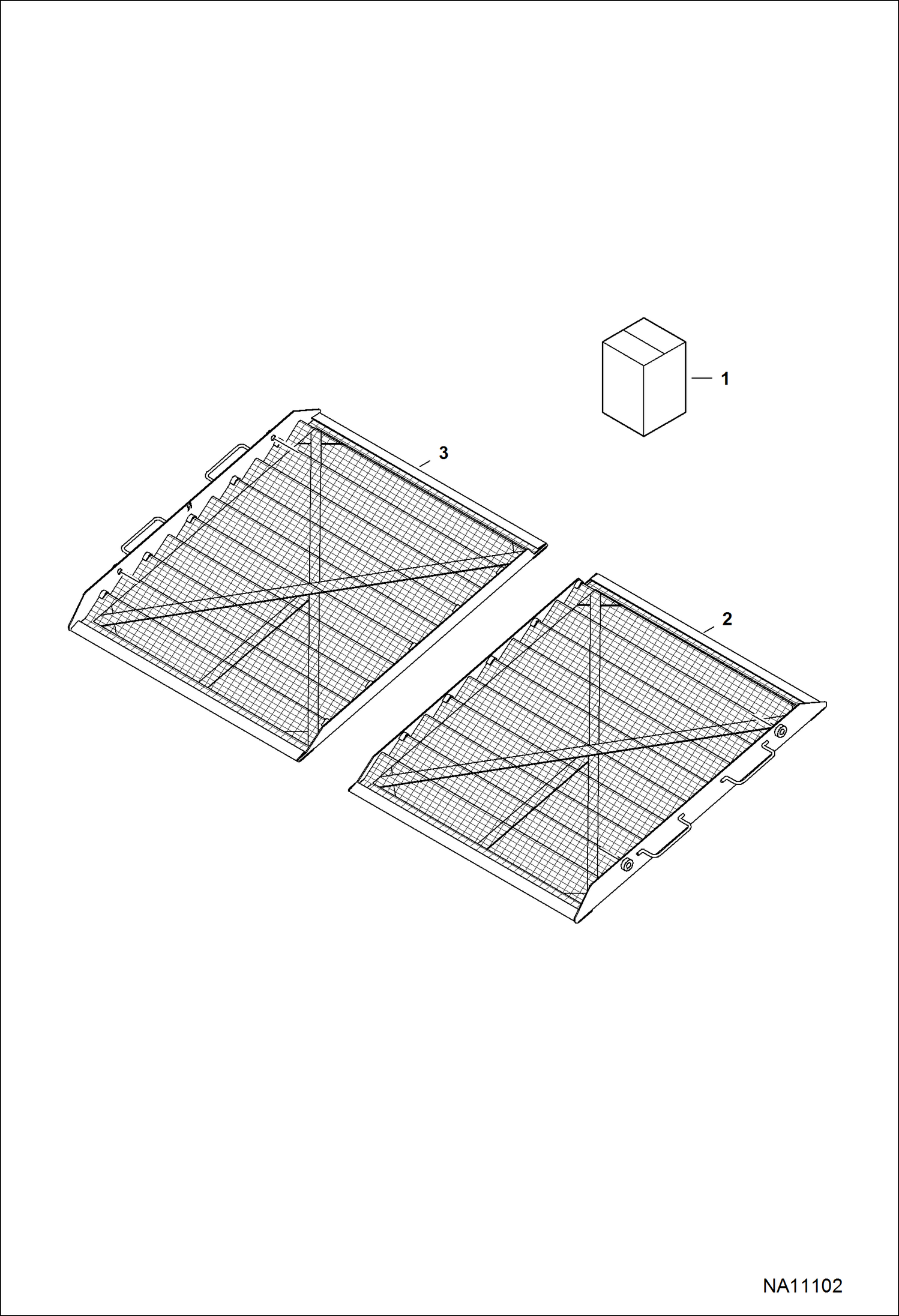 1

3

2

NA11102