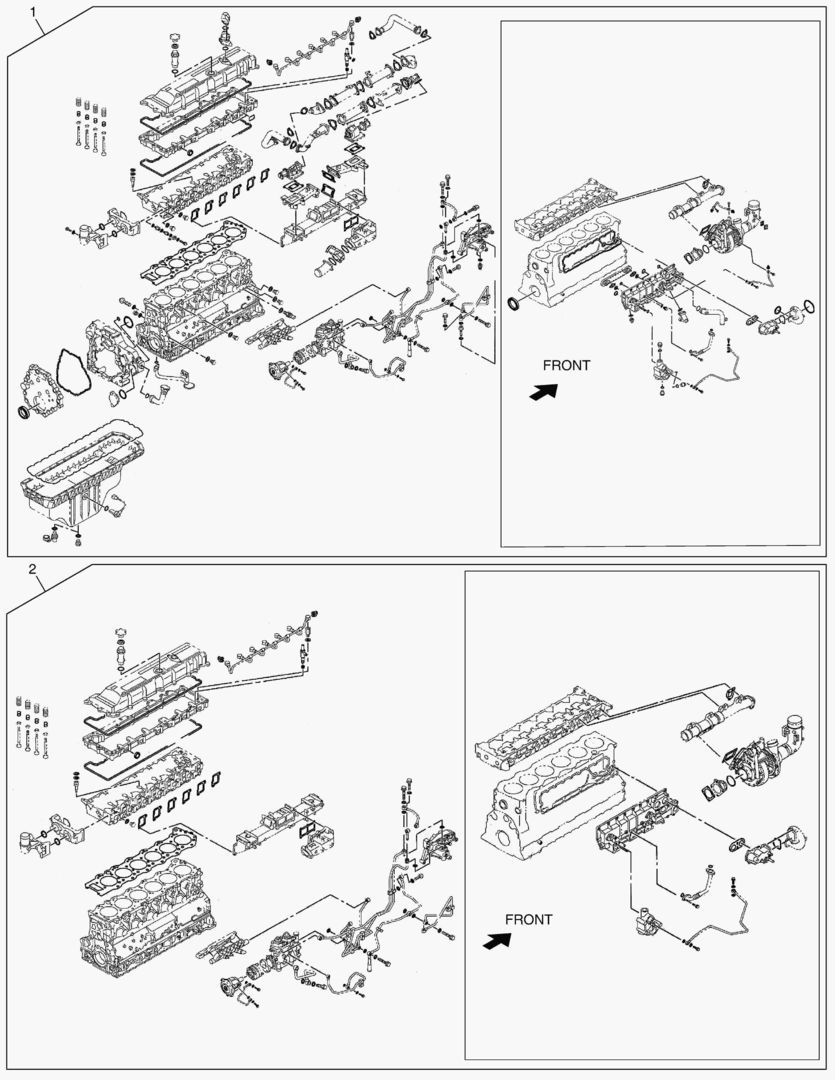 1

FRONT

2

FRONT