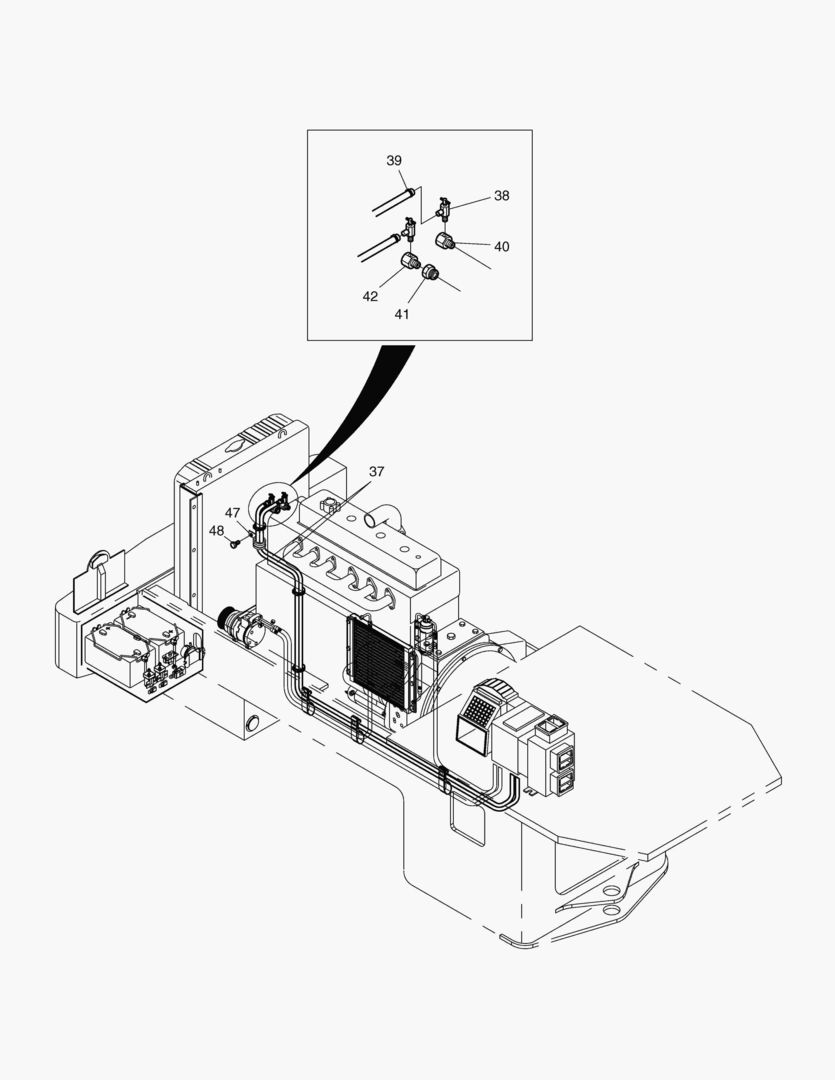 39
38
40
42
41
37
47
48