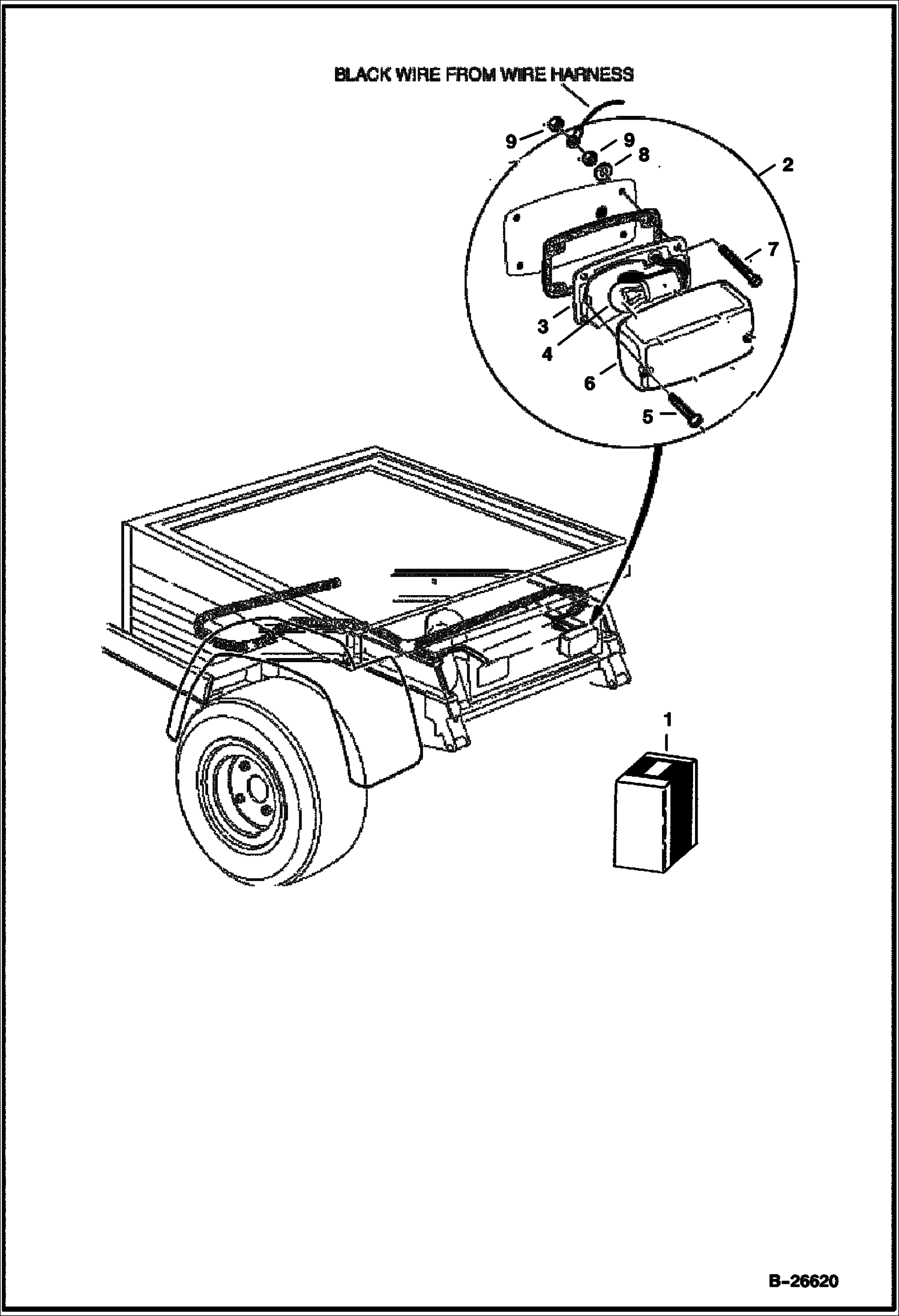 BLACK WIRE FROM WIRE HARNESS

9
9
8
2
7
3
4
6
5
1

B-26620