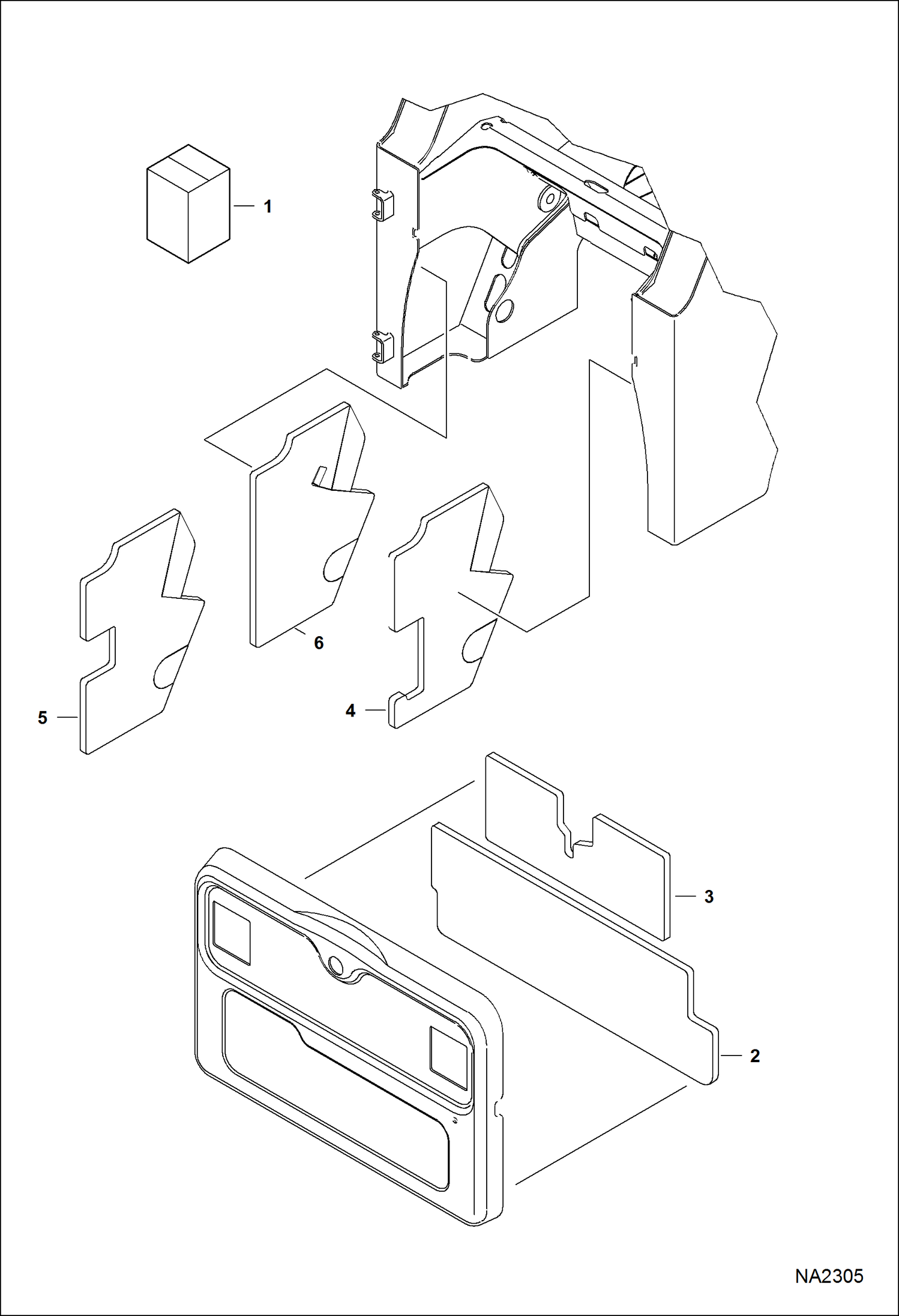 1

6

5

4

3

2

NA2305