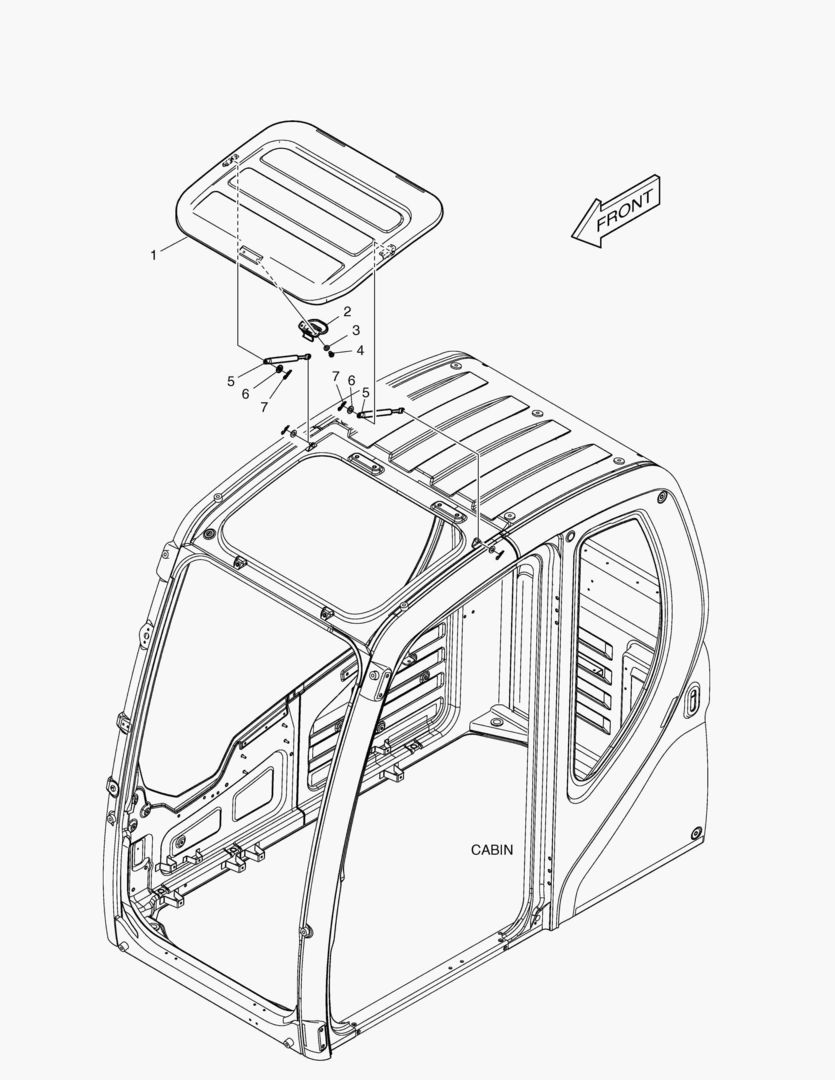 FRONT

1

2

3

4

5

6

7

7

6

5

CABIN