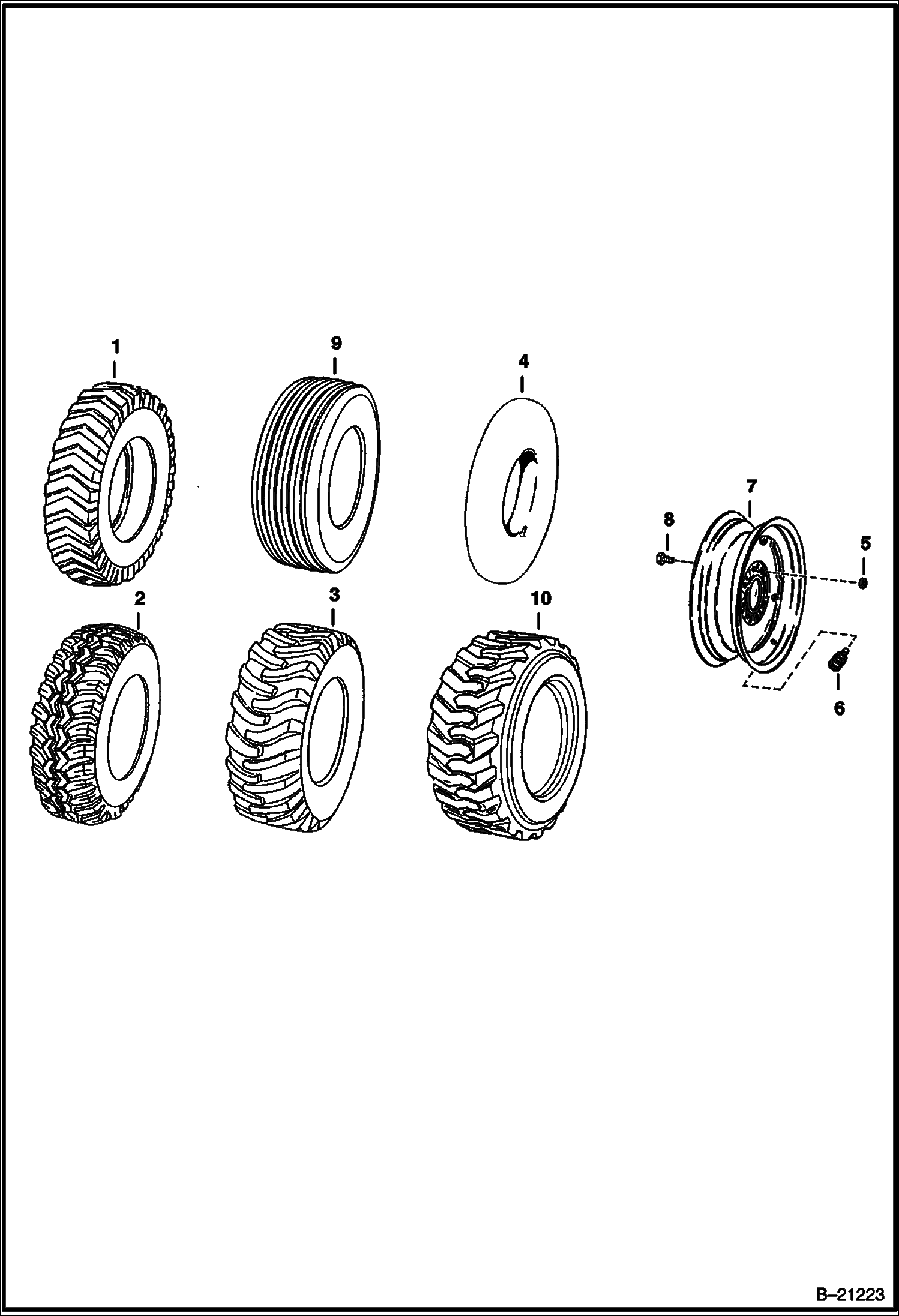 1
9
4
7
8
5
2
3
10
6
B–21223